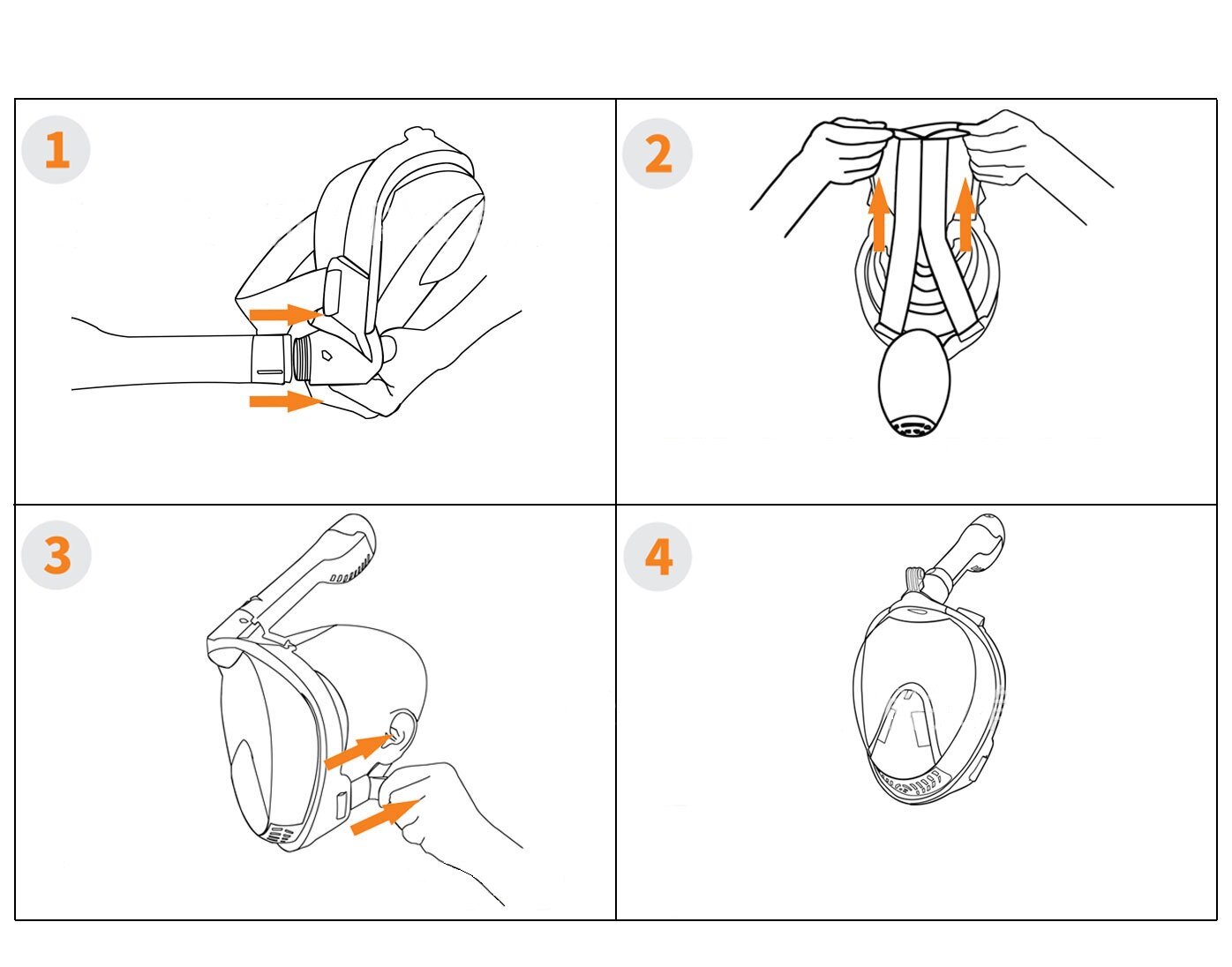 1

2

3

4