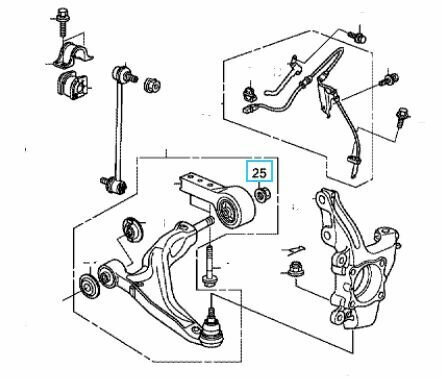 25