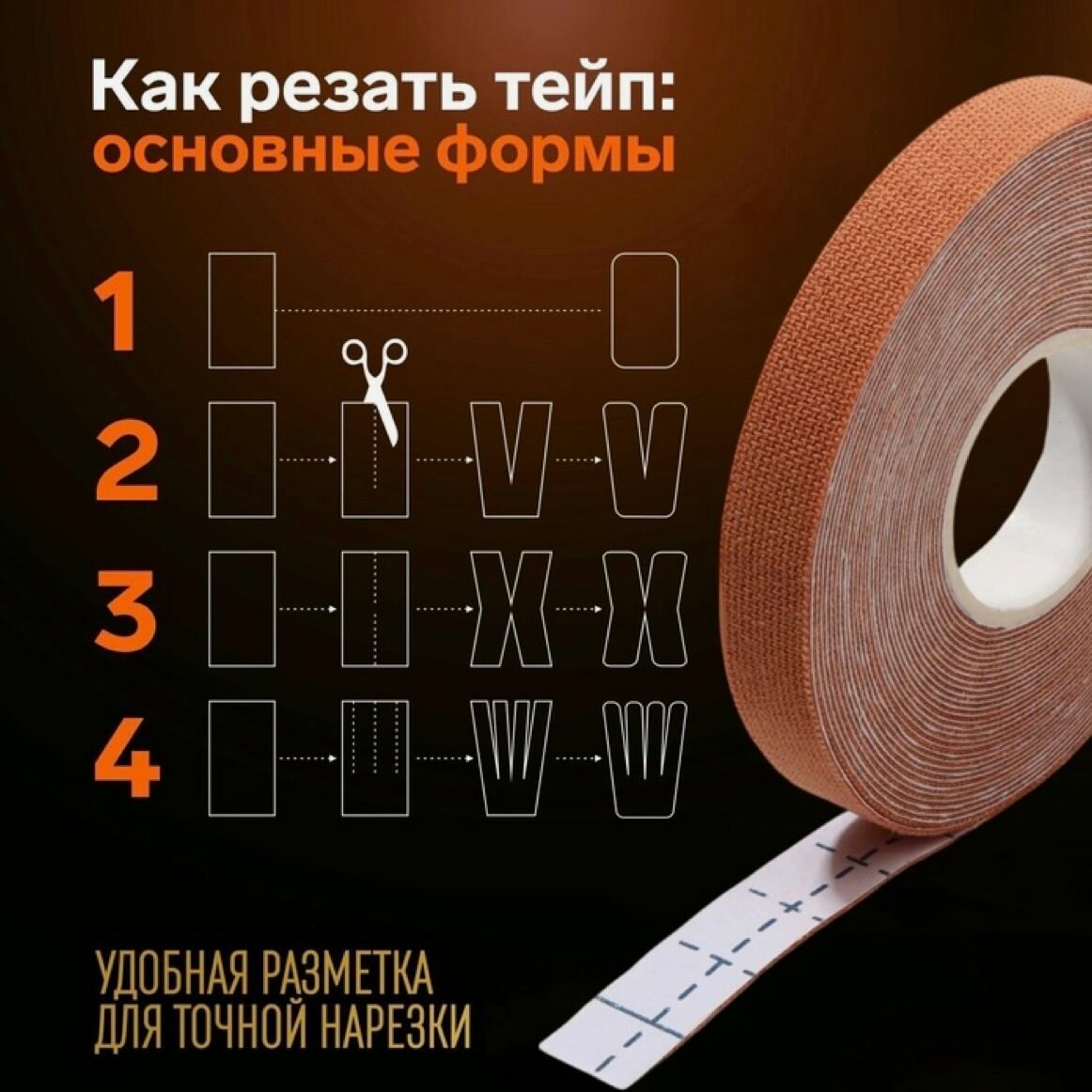 Как резать тейп:
основные формы

1
2
3
4

УДОБНАЯ РАЗМЕТКА
ДЛЯ ТОЧНОЙ НАРЕЗКИ