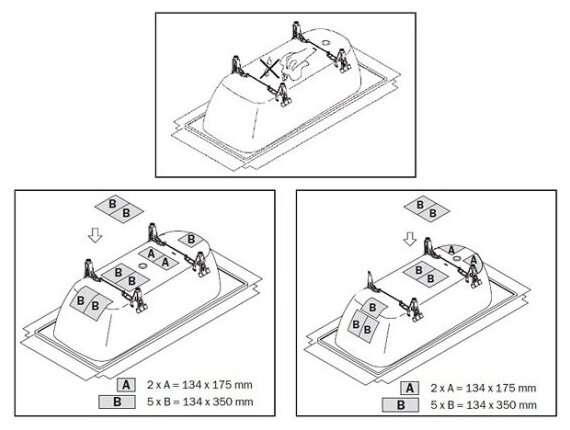 B B

B

A A

B B

B B

A 2 x A = 134 x 175 mm

B 5 x B = 134 x 350 mm

B B

A

A

B B

B

B B

A 2 x A = 134 x 175 mm

B 5 x B = 134 x 350 mm