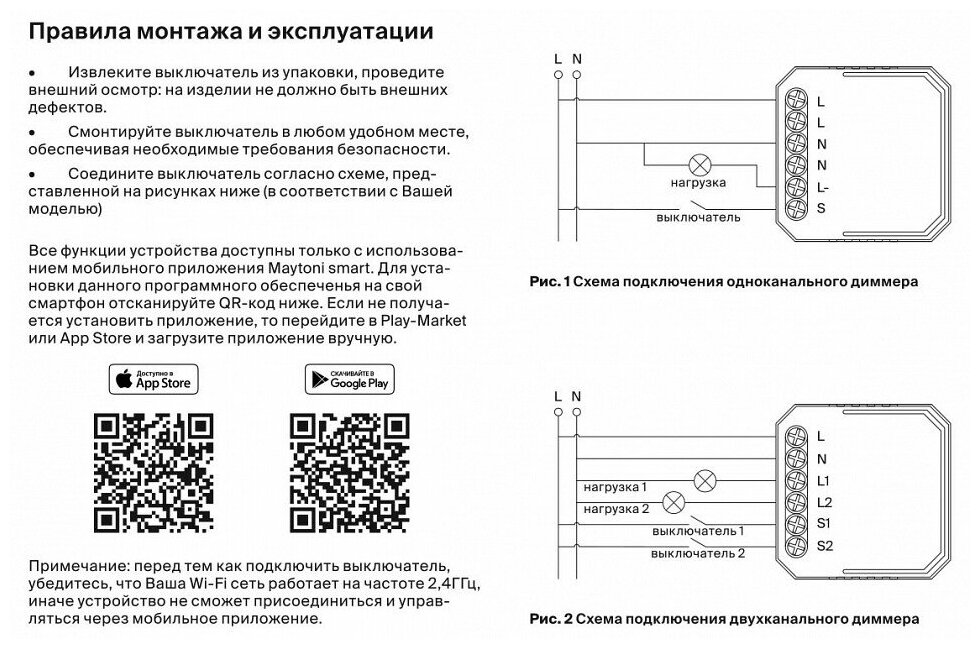 Правила монтажа и эксплуатации

• Извлеките выключатель из упаковки, проведите внешний осмотр: на изделии не должно быть внешних дефектов.

• Смонтируйте выключатель в любом удобном месте, обеспечивая необходимые требования безопасности.

• Соедините выключатель согласно схеме, представленной на рисунках ниже (в соответствии с Вашей моделью)

Все функции устройства доступны только с использованием мобильного приложения Maytoni smart. Для установки данного программного обеспеченья на свой смартфон отсканируйте QR-код ниже. Если не получается установить приложение, то перейдите в Play-Market или App Store и загрузите приложение вручную.

Доступно в App Store

СКАЧИВАЙТЕ В Google Play

Примечание: перед тем как подключить выключатель, убедитесь, что Ваша Wi-Fi сеть работает на частоте 2,4ГГц, иначе устройство не сможет присоединиться и управляться через мобильное приложение.

L N

L
L
N
N
L-
S

нагрузка

выключатель

Рис. 1 Схема подключения одноканального диммера

L N

L
N
L1
L2
S1
S2

нагрузка 1
нагрузка 2
выключатель 1
выключатель 2

Рис. 2 Схема подключения двухканального диммера