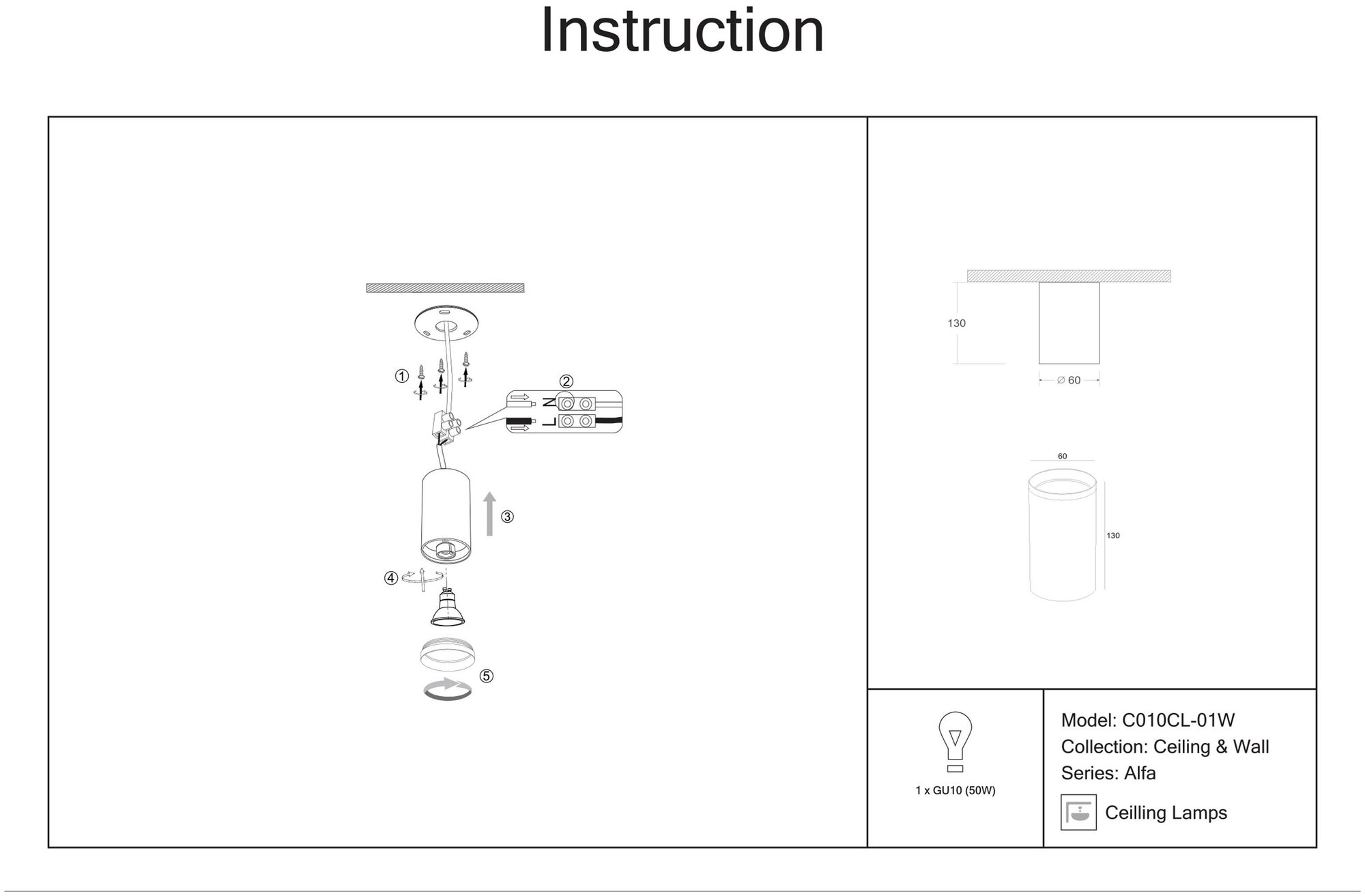 Instruction

①

②

N

L

③

④

⑤

130

⌀ 60

60

130

1 x GU10 (50W)

Model: C010CL-01W
Collection: Ceiling & Wall
Series: Alfa

Ceilling Lamps