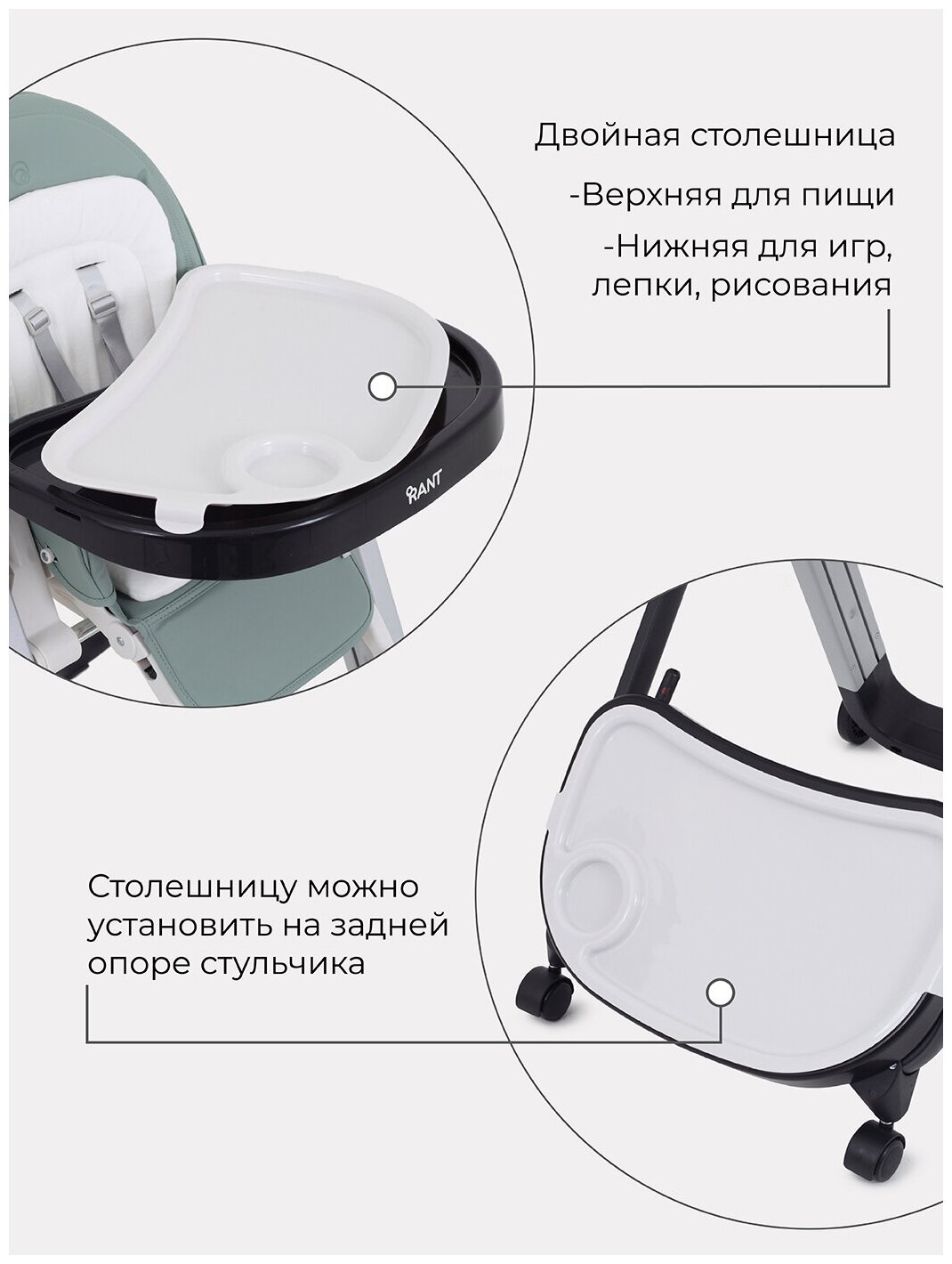 Двойная столешница

-Верхняя для пищи

-Нижняя для игр, лепки, рисования

RANT

Столешницу можно установить на задней опоре стульчика