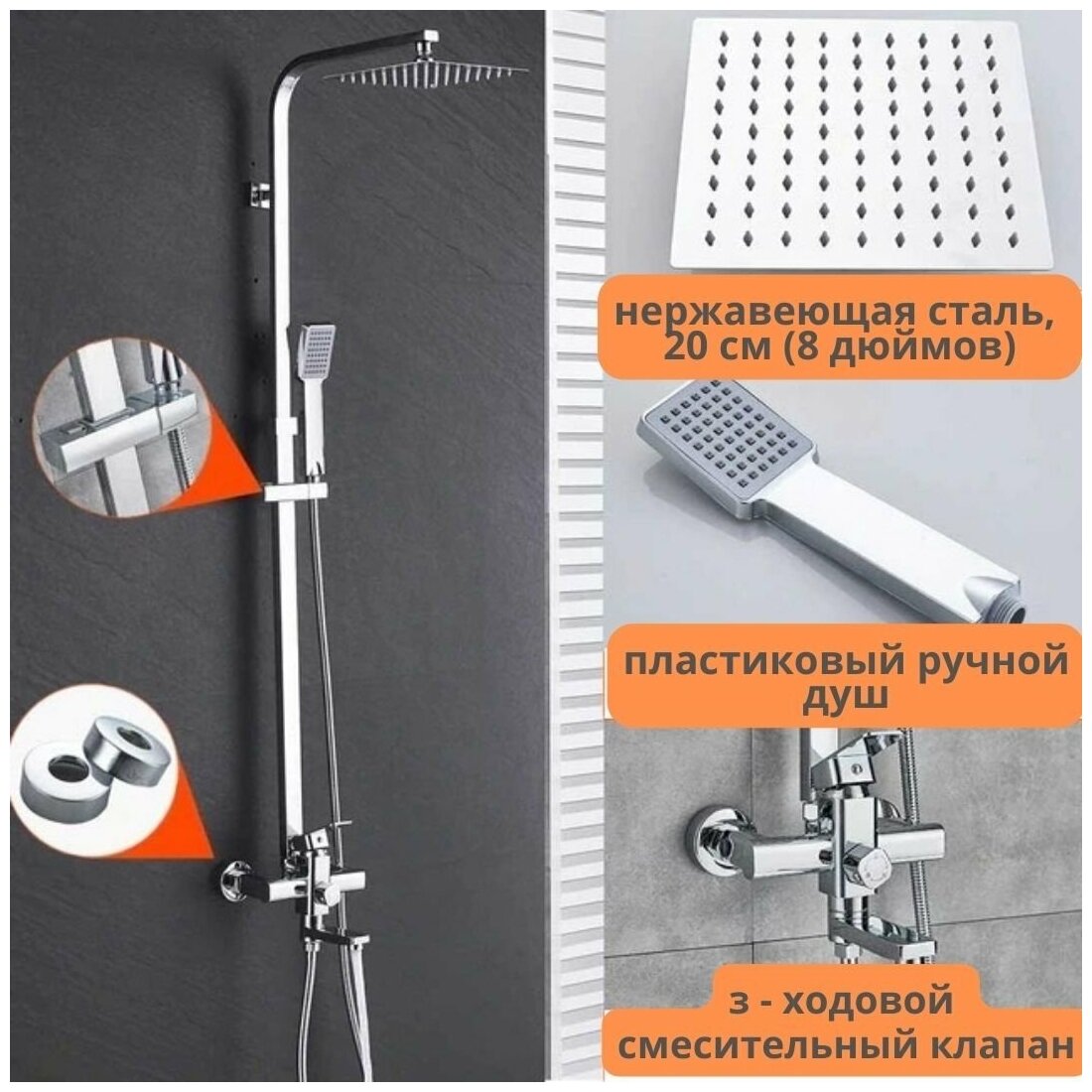 нержавеющая сталь, 20 см (8 дюймов)

пластиковый ручной душ

з - ходовой смесительный клапан