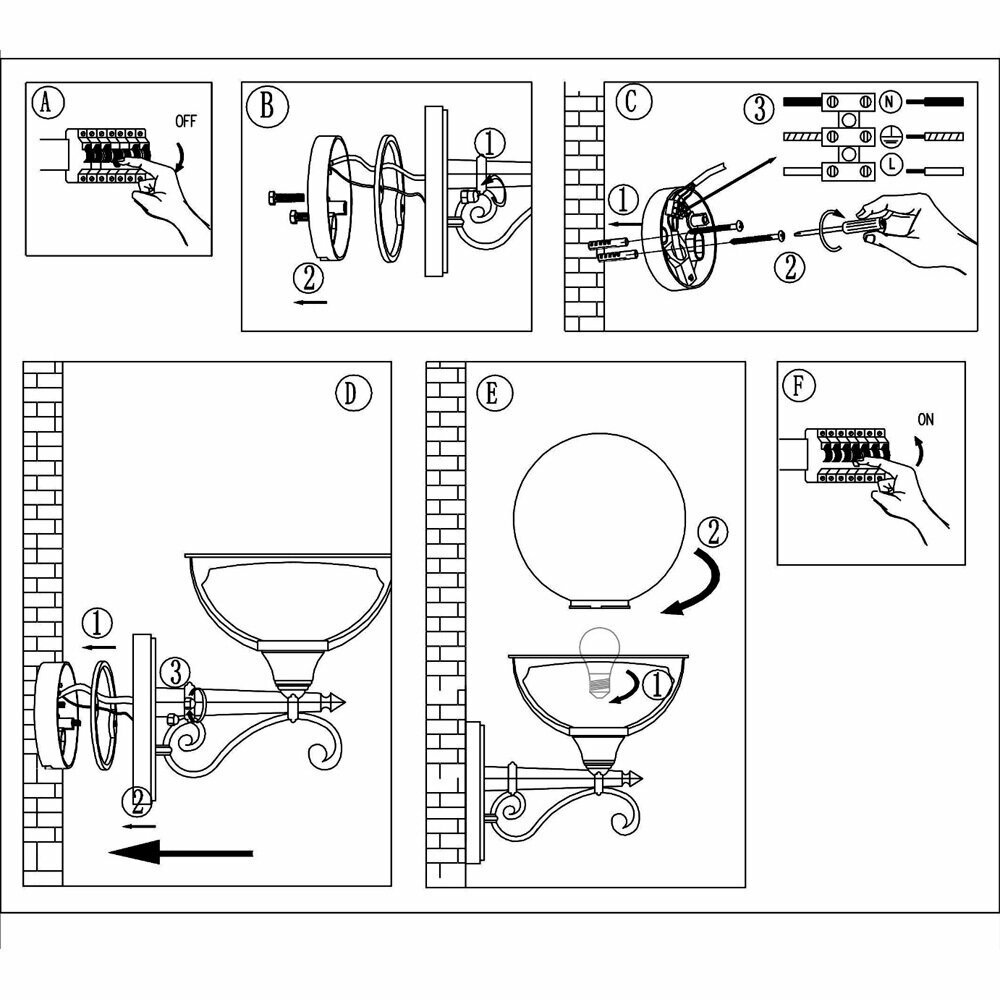 A
OFF

B
1
2

C
3
N
L
1
2

D
1
3
2

E
2
1

F
ON