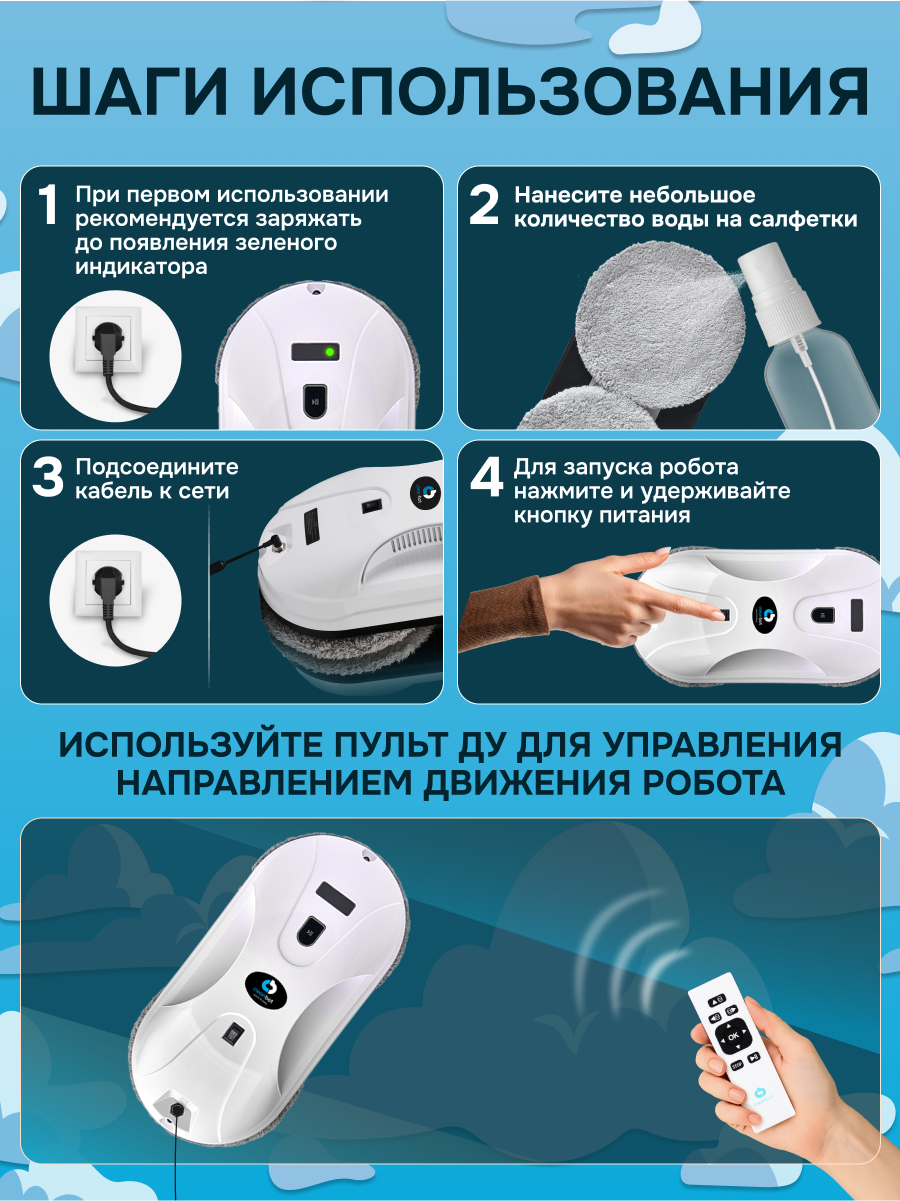 ШАГИ ИСПОЛЬЗОВАНИЯ

1 При первом использовании рекомендуется заряжать до появления зеленого индикатора

2 Нанесите небольшое количество воды на салфетки

3 Подсоедините кабель к сети

4 Для запуска робота нажмите и удерживайте кнопку питания

ИСПОЛЬЗУЙТЕ ПУЛЬТ ДУ ДЛЯ УПРАВЛЕНИЯ НАПРАВЛЕНИЕМ ДВИЖЕНИЯ РОБОТА

OK
STOP