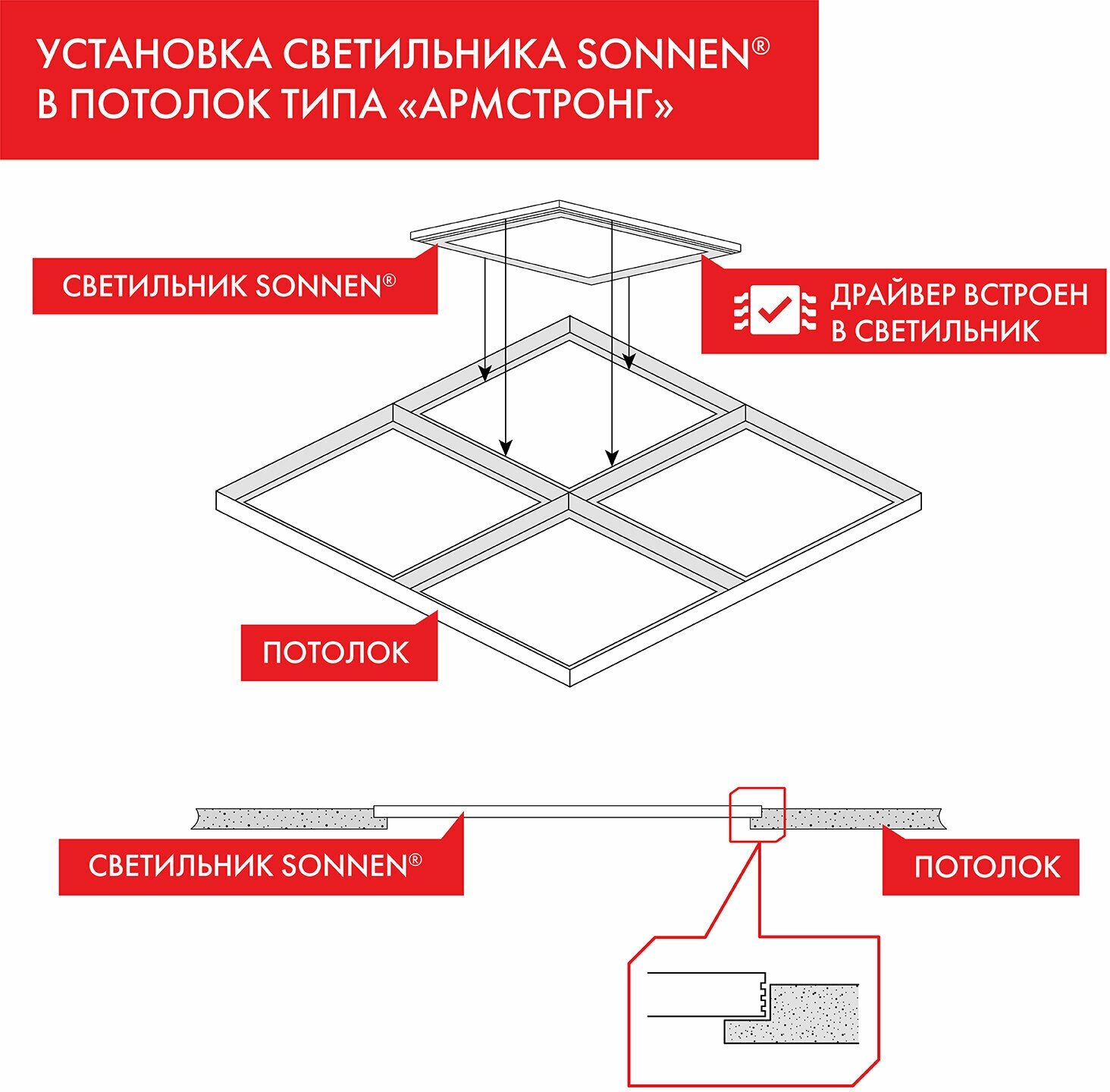 УСТАНОВКА СВЕТИЛЬНИКА SONNEN®
В ПОТОЛОК ТИПА «АРМСТРОНГ»

СВЕТИЛЬНИК SONNEN®

ДРАЙВЕР ВСТРОЕН
В СВЕТИЛЬНИК

ПОТОЛОК

СВЕТИЛЬНИК SONNEN®

ПОТОЛОК