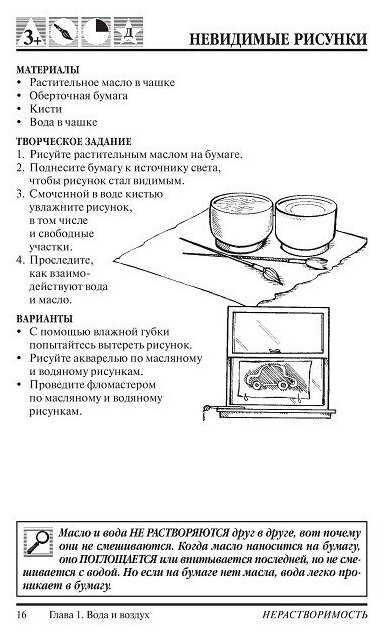 3+ Д

НЕВИДИМЫЕ РИСУНКИ

МАТЕРИАЛЫ
• Растительное масло в чашке
• Оберточная бумага
• Кисти
• Вода в чашке

ТВОРЧЕСКОЕ ЗАДАНИЕ
1. Рисуйте растительным маслом на бумаге.
2. Поднесите бумагу к источнику света, чтобы рисунок стал видимым.
3. Смоченной в воде кистью увлажните рисунок, в том числе и свободные участки.
4. Проследите, как взаимодействуют вода и масло.

ВАРИАНТЫ
• С помощью влажной губки попытайтесь вытереть рисунок.
• Рисуйте акварелью по масляному и водяному рисункам.
• Проведите фломастером по масляному и водяному рисункам.

Масло и вода НЕ РАСТВОРЯЮТСЯ друг в друге, вот почему они не смешиваются. Когда масло наносится на бумагу, оно ПОГЛОЩАЕТСЯ или впитывается последней, но не смешивается с водой. Но если на бумаге нет масла, вода легко проникает в бумагу.

16 Глава 1. Вода и воздух НЕРАСТВОРИМОСТЬ