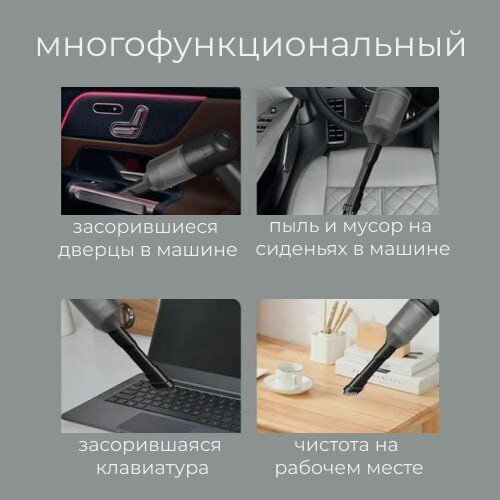 многофункциональный

засорившиеся дверцы в машине

пыль и мусор на сиденьях в машине

засорившаяся клавиатура

чистота на рабочем месте