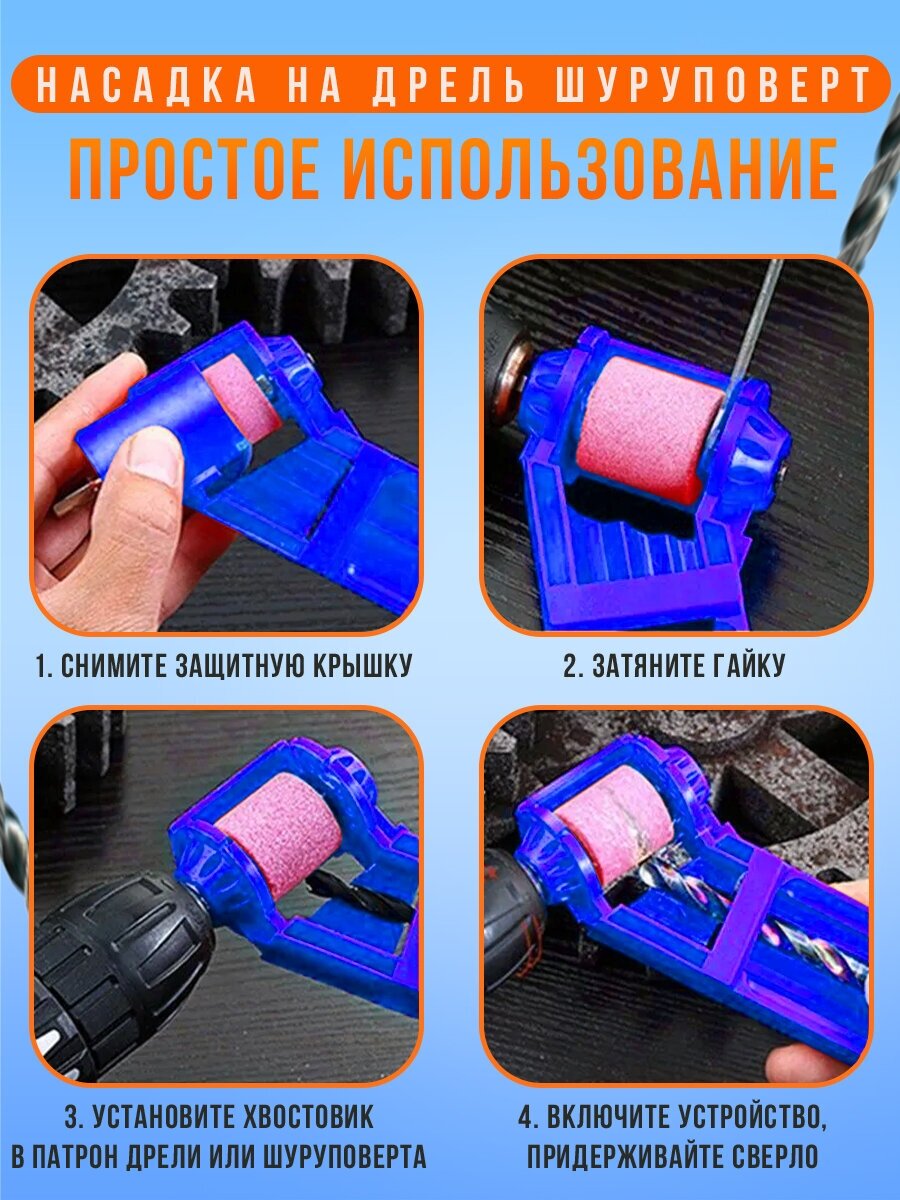 НАСАДКА НА ДРЕЛЬ ШУРУПОВЕРТ

ПРОСТОЕ ИСПОЛЬЗОВАНИЕ

1. СНИМИТЕ ЗАЩИТНУЮ КРЫШКУ

2. ЗАТЯНИТЕ ГАЙКУ

3. УСТАНОВИТЕ ХВОСТОВИК В ПАТРОН ДРЕЛИ ИЛИ ШУРУПОВЕРТА

4. ВКЛЮЧИТЕ УСТРОЙСТВО, ПРИДЕРЖИВАЙТЕ СВЕРЛО