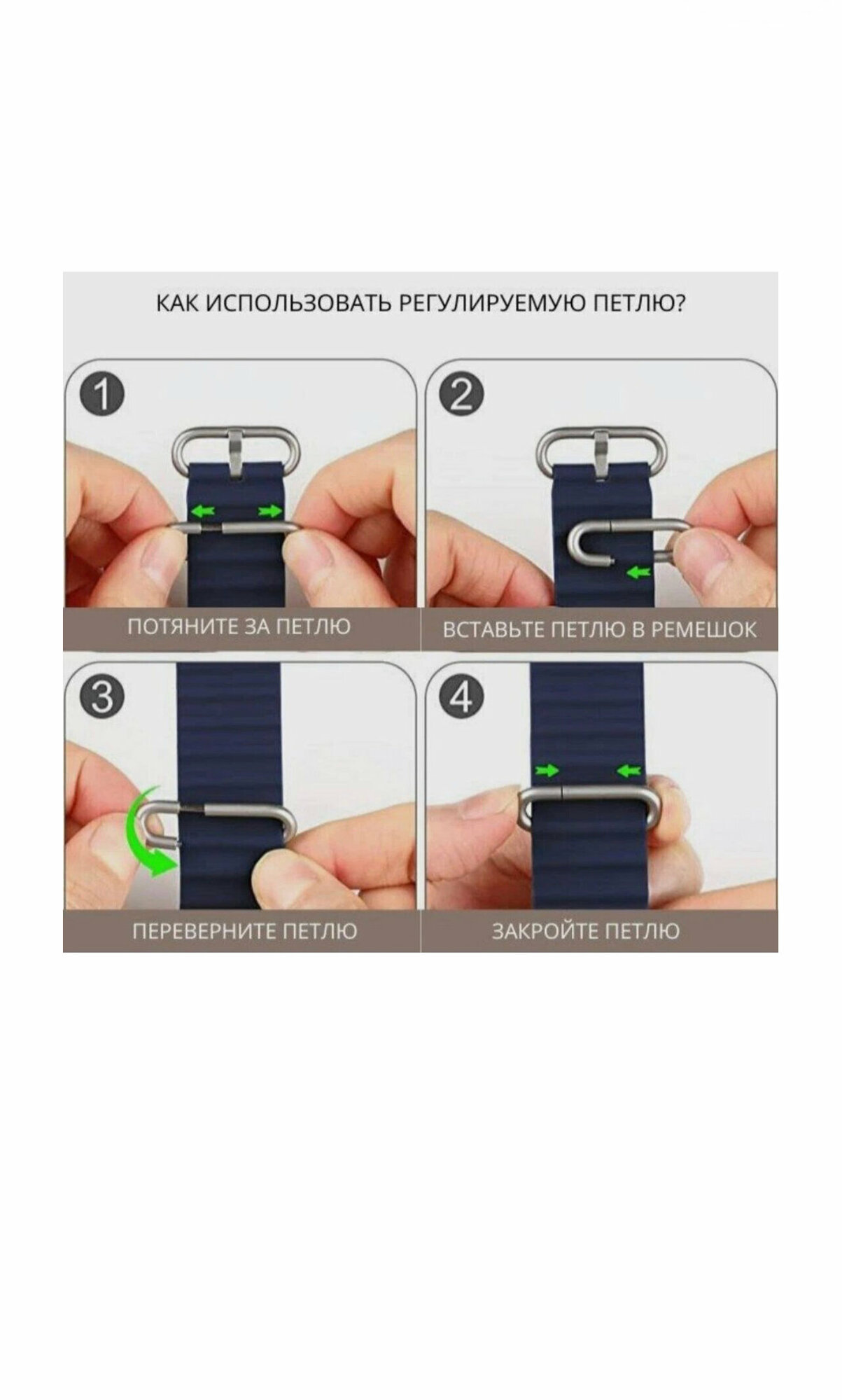 КАК ИСПОЛЬЗОВАТЬ РЕГУЛИРУЕМУЮ ПЕТЛЮ?

1

ПОТЯНИТЕ ЗА ПЕТЛЮ

2

ВСТАВЬТЕ ПЕТЛЮ В РЕМЕШОК

3

ПЕРЕВЕРНИТЕ ПЕТЛЮ

4

ЗАКРОЙТЕ ПЕТЛЮ