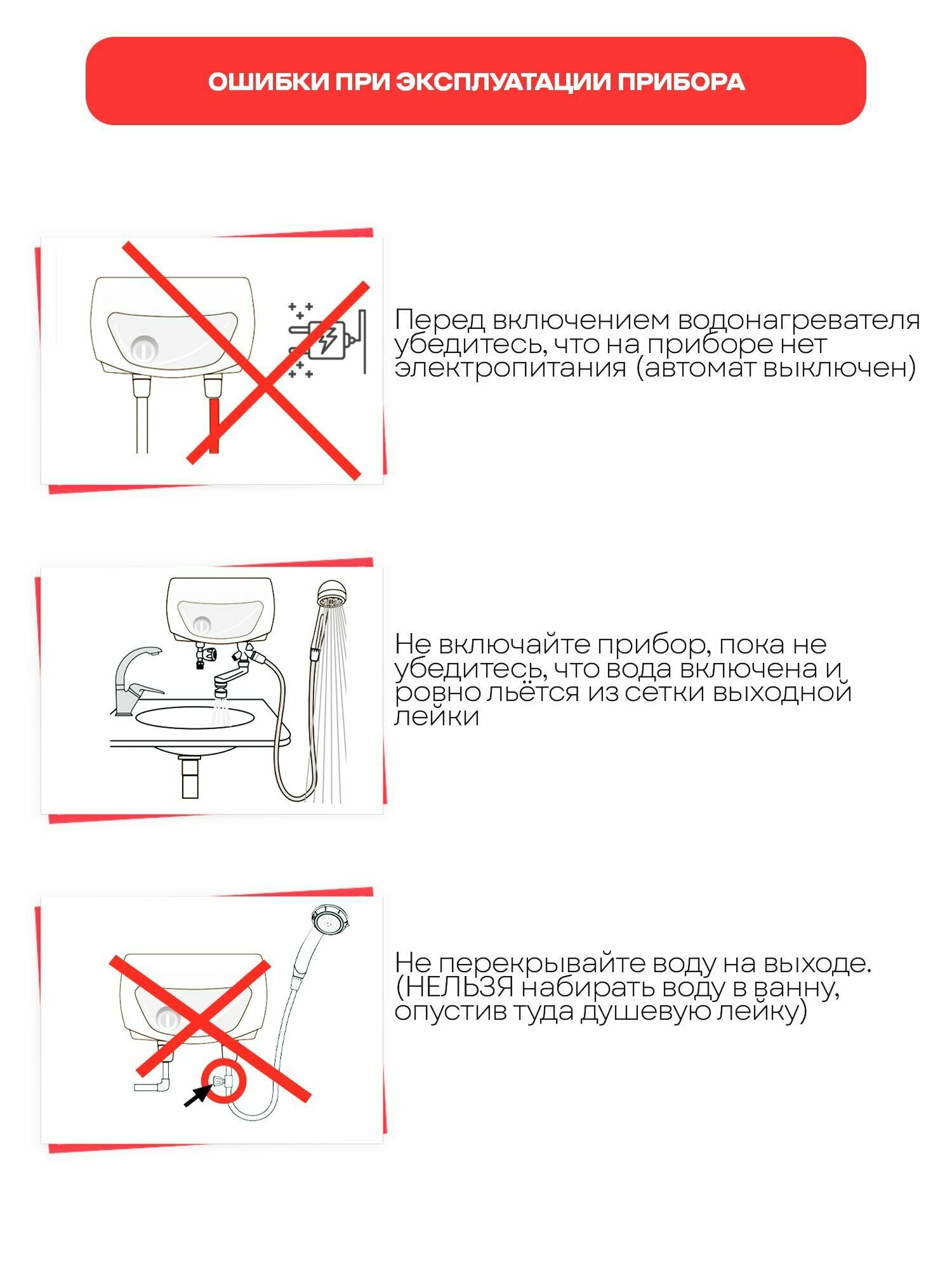 ОШИБКИ ПРИ ЭКСПЛУАТАЦИИ ПРИБОРА

Перед включением водонагревателя убедитесь, что на приборе нет электропитания (автомат выключен)

Не включайте прибор, пока не убедитесь, что вода включена и ровно льётся из сетки выходной лейки

Не перекрывайте воду на выходе. (НЕЛЬЗЯ набирать воду в ванну, опустив туда душевую лейку)