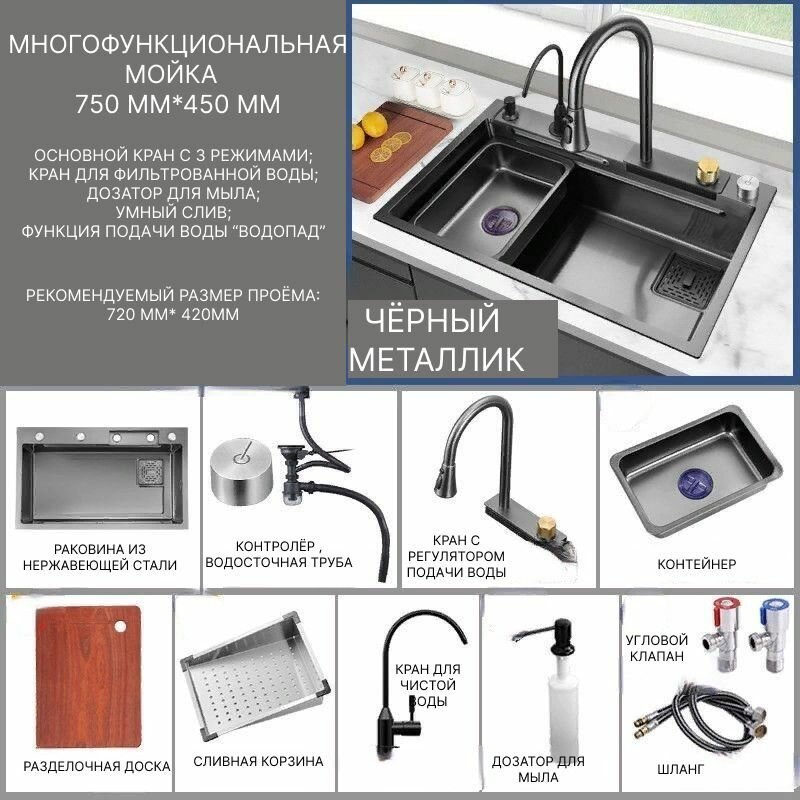 МНОГОФУНКЦИОНАЛЬНАЯ МОЙКА
750 ММ*450 ММ

ОСНОВНОЙ КРАН С 3 РЕЖИМАМИ;
КРАН ДЛЯ ФИЛЬТРОВАННОЙ ВОДЫ;
ДОЗАТОР ДЛЯ МЫЛА;
УМНЫЙ СЛИВ;
ФУНКЦИЯ ПОДАЧИ ВОДЫ "ВОДОПАД"

РЕКОМЕНДУЕМЫЙ РАЗМЕР ПРОЁМА:
720 ММ* 420ММ

ЧЁРНЫЙ МЕТАЛЛИК

РАКОВИНА ИЗ НЕРЖАВЕЮЩЕЙ СТАЛИ

КОНТРОЛЁР , ВОДОСТОЧНАЯ ТРУБА

КРАН С РЕГУЛЯТОРОМ ПОДАЧИ ВОДЫ

КОНТЕЙНЕР

РАЗДЕЛОЧНАЯ ДОСКА

СЛИВНАЯ КОРЗИНА

КРАН ДЛЯ ЧИСТОЙ ВОДЫ

ДОЗАТОР ДЛЯ МЫЛА

УГЛОВОЙ КЛАПАН

ШЛАНГ