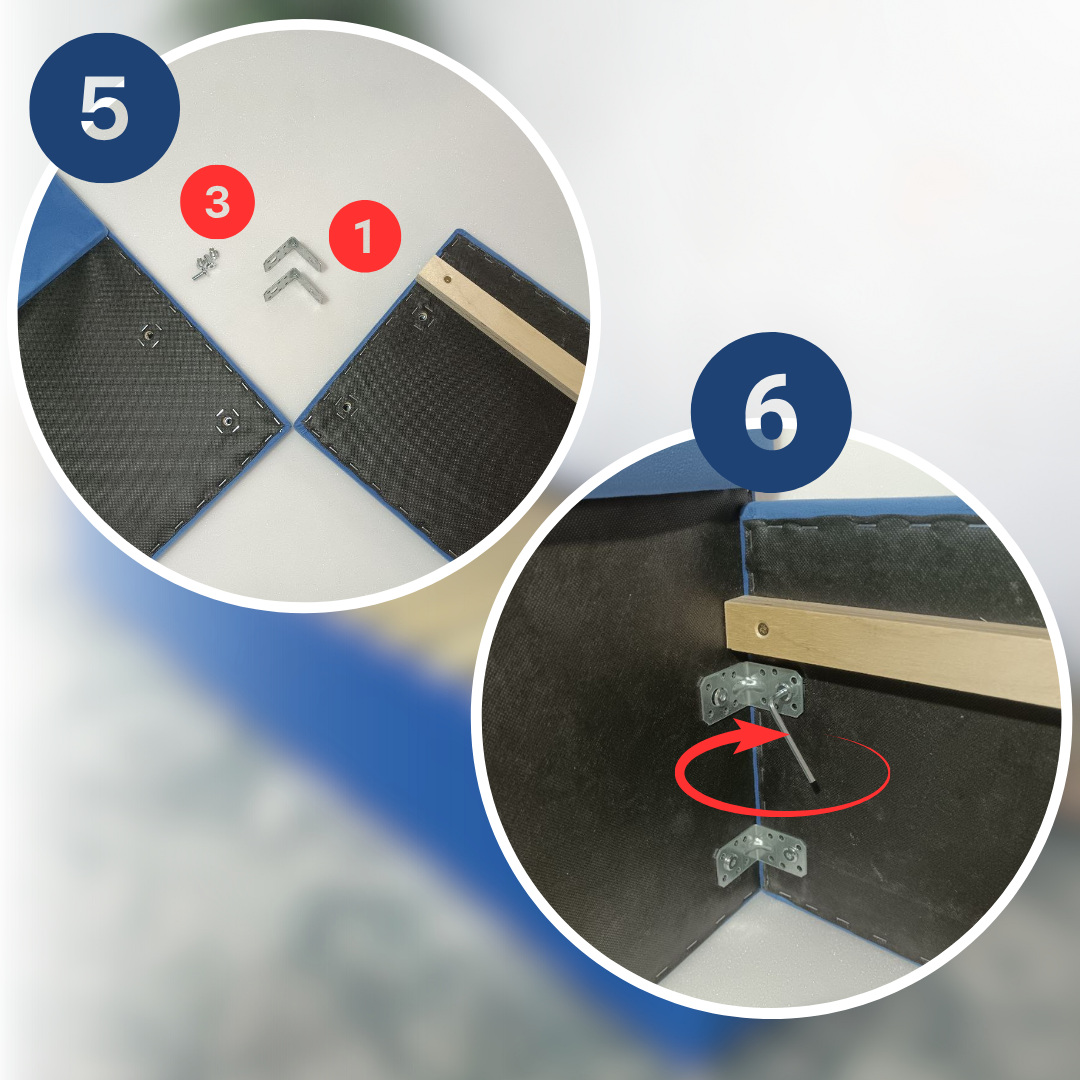 5

3

1

6