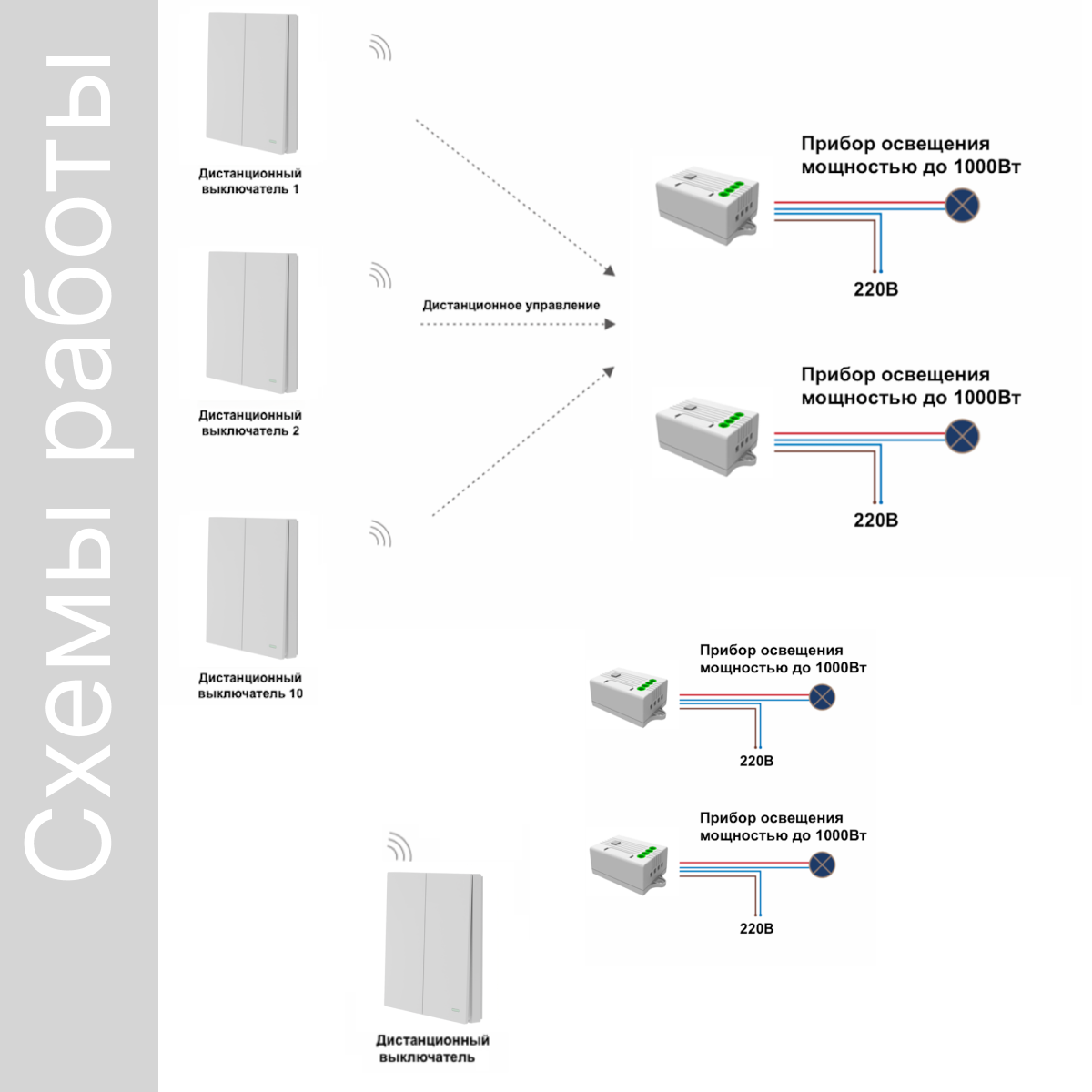 Схемы работы

Дистанционный выключатель 1

Дистанционный выключатель 2

Дистанционный выключатель 10

Дистанционное управление

Прибор освещения мощностью до 1000Вт

220В

Прибор освещения мощностью до 1000Вт

220В

Прибор освещения мощностью до 1000Вт

220В

Прибор освещения мощностью до 1000Вт

220В

Дистанционный выключатель