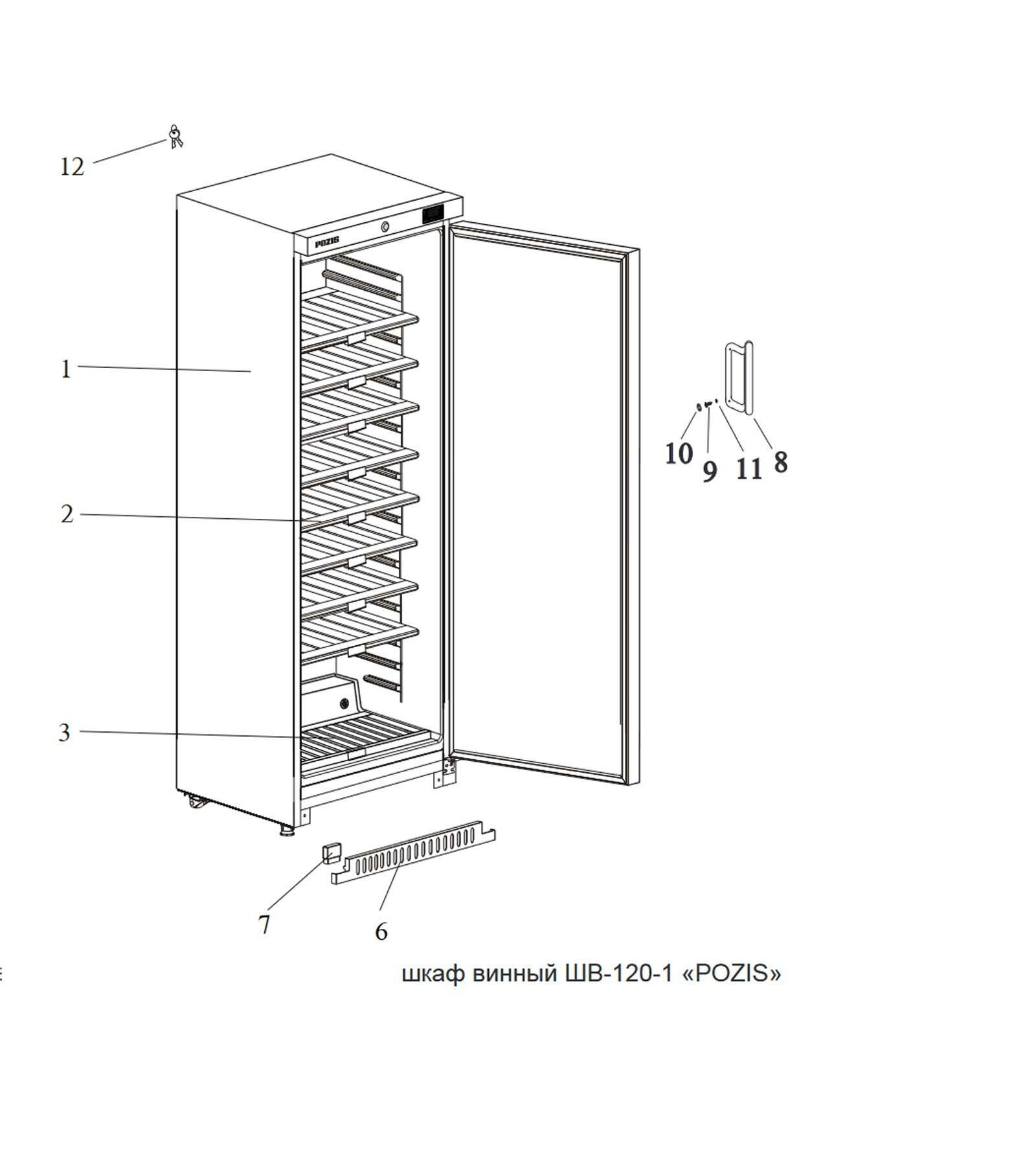 12

POZIS

1

2

3

10 9 11 8

7

6

шкаф винный ШВ-120-1 «POZIS»