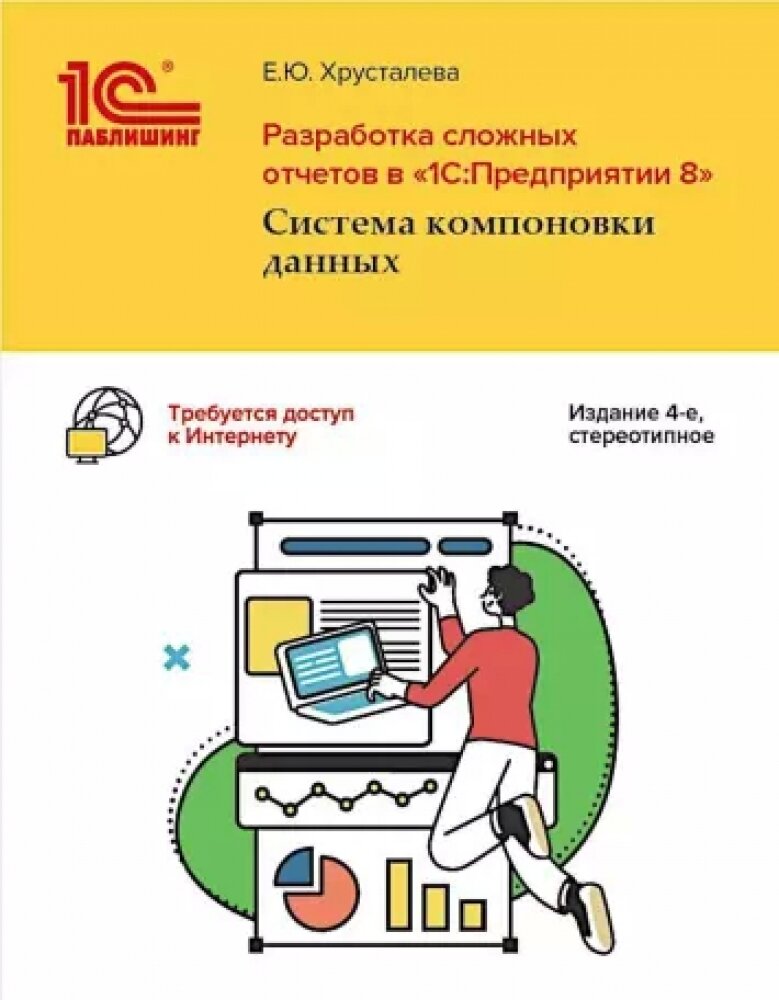 1С®
ПАБЛИШИНГ

Е.Ю. Хрусталева

Разработка сложных отчетов в «1С:Предприятии 8»

Система компоновки данных

Требуется доступ к Интернету

Издание 4-е, стереотипное