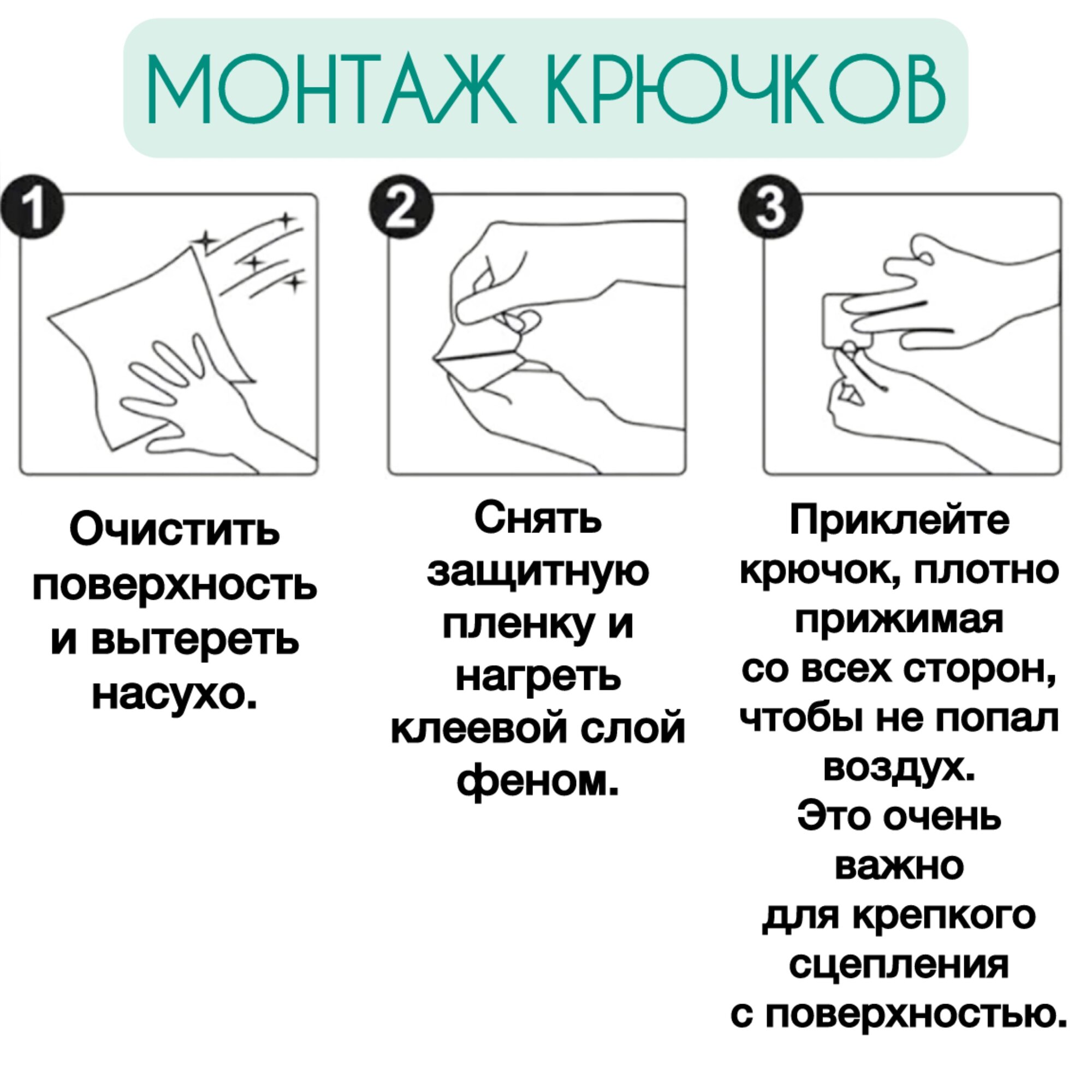 МОНТАЖ КРЮЧКОВ

1

Очистить поверхность и вытереть насухо.

2

Снять защитную пленку и нагреть клеевой слой феном.

3

Приклейте крючок, плотно прижимая со всех сторон, чтобы не попал воздух. Это очень важно для крепкого сцепления с поверхностью.