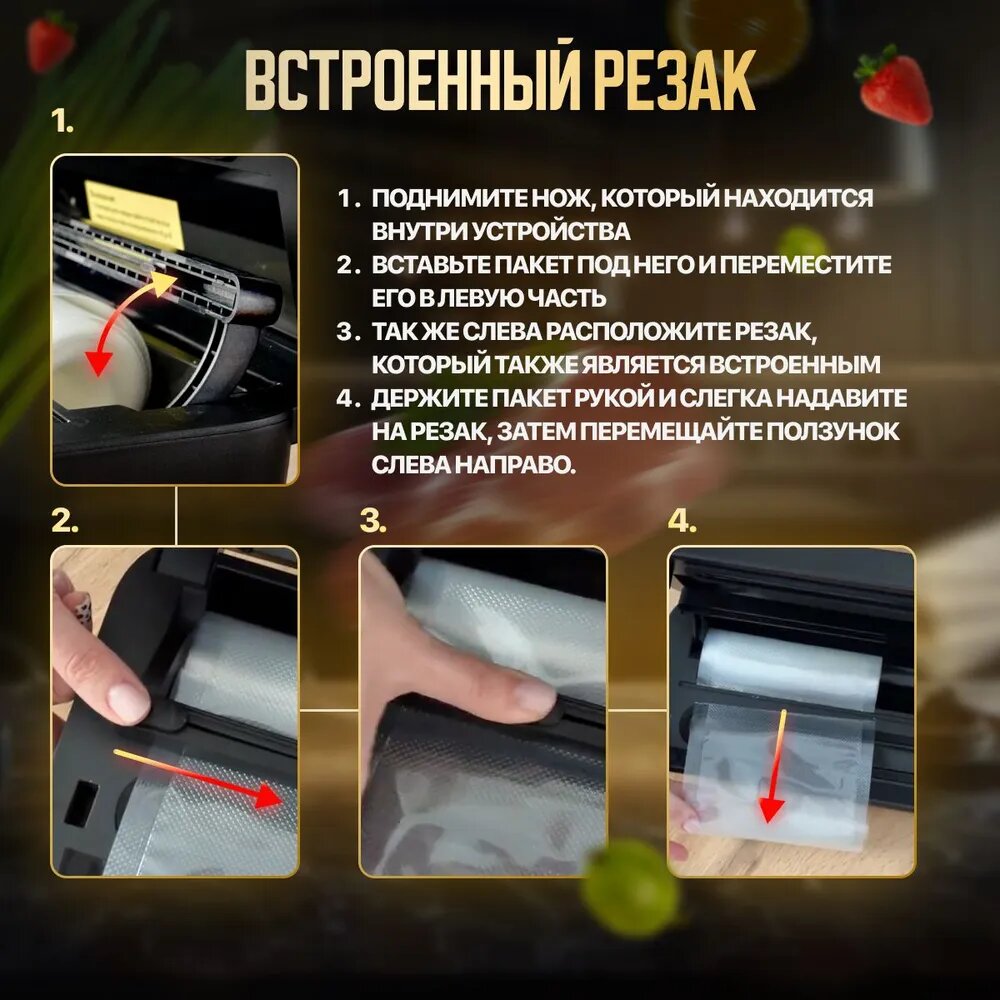 ВСТРОЕННЫЙ РЕЗАК

1.

1. ПОДНИМИТЕ НОЖ, КОТОРЫЙ НАХОДИТСЯ ВНУТРИ УСТРОЙСТВА
2. ВСТАВЬТЕ ПАКЕТ ПОД НЕГО И ПЕРЕМЕСТИТЕ ЕГО В ЛЕВУЮ ЧАСТЬ
3. ТАК ЖЕ СЛЕВА РАСПОЛОЖИТЕ РЕЗАК, КОТОРЫЙ ТАКЖЕ ЯВЛЯЕТСЯ ВСТРОЕННЫМ
4. ДЕРЖИТЕ ПАКЕТ РУКОЙ И СЛЕГКА НАДАВИТЕ НА РЕЗАК, ЗАТЕМ ПЕРЕМЕЩАЙТЕ ПОЛЗУНОК СЛЕВА НАПРАВО.

2.

3.

4.