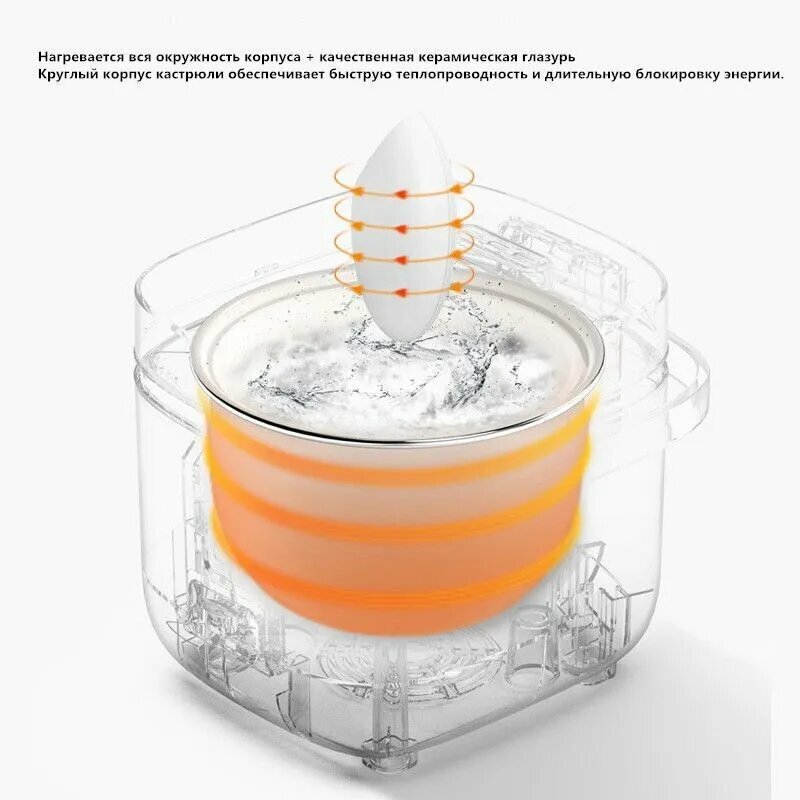 Нагревается вся окружность корпуса + качественная керамическая глазурь
Круглый корпус кастрюли обеспечивает быструю теплопроводность и длительную блокировку энергии.