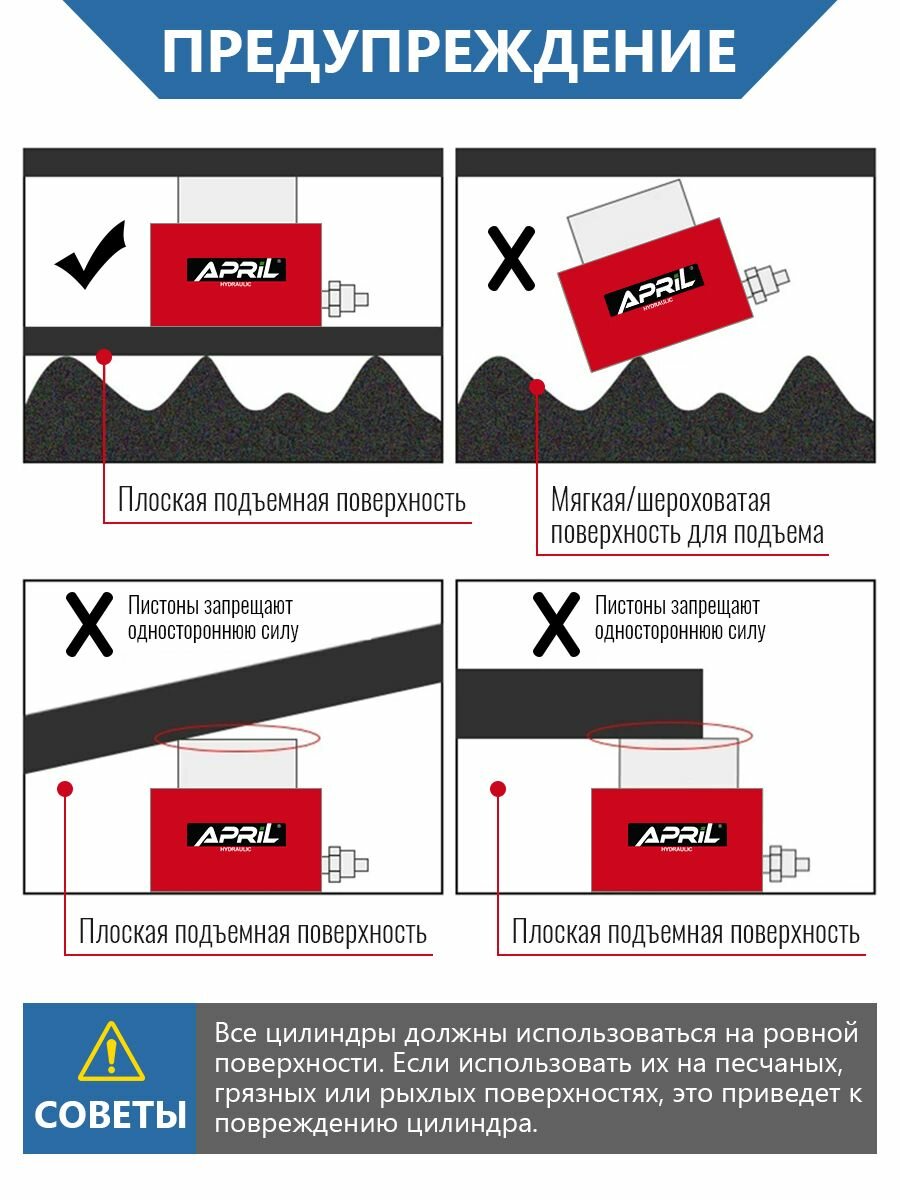 ПРЕДУПРЕЖДЕНИЕ

APRIL HYDRAULIC

Плоская подъемная поверхность

APRIL HYDRAULIC

Мягкая/шероховатая поверхность для подъема

Пистоны запрещают одностороннюю силу

APRIL HYDRAULIC

Плоская подъемная поверхность

Пистоны запрещают одностороннюю силу

APRIL HYDRAULIC

Плоская подъемная поверхность

СОВЕТЫ

Все цилиндры должны использоваться на ровной поверхности. Если использовать их на песчаных, грязных или рыхлых поверхностях, это приведет к повреждению цилиндра.