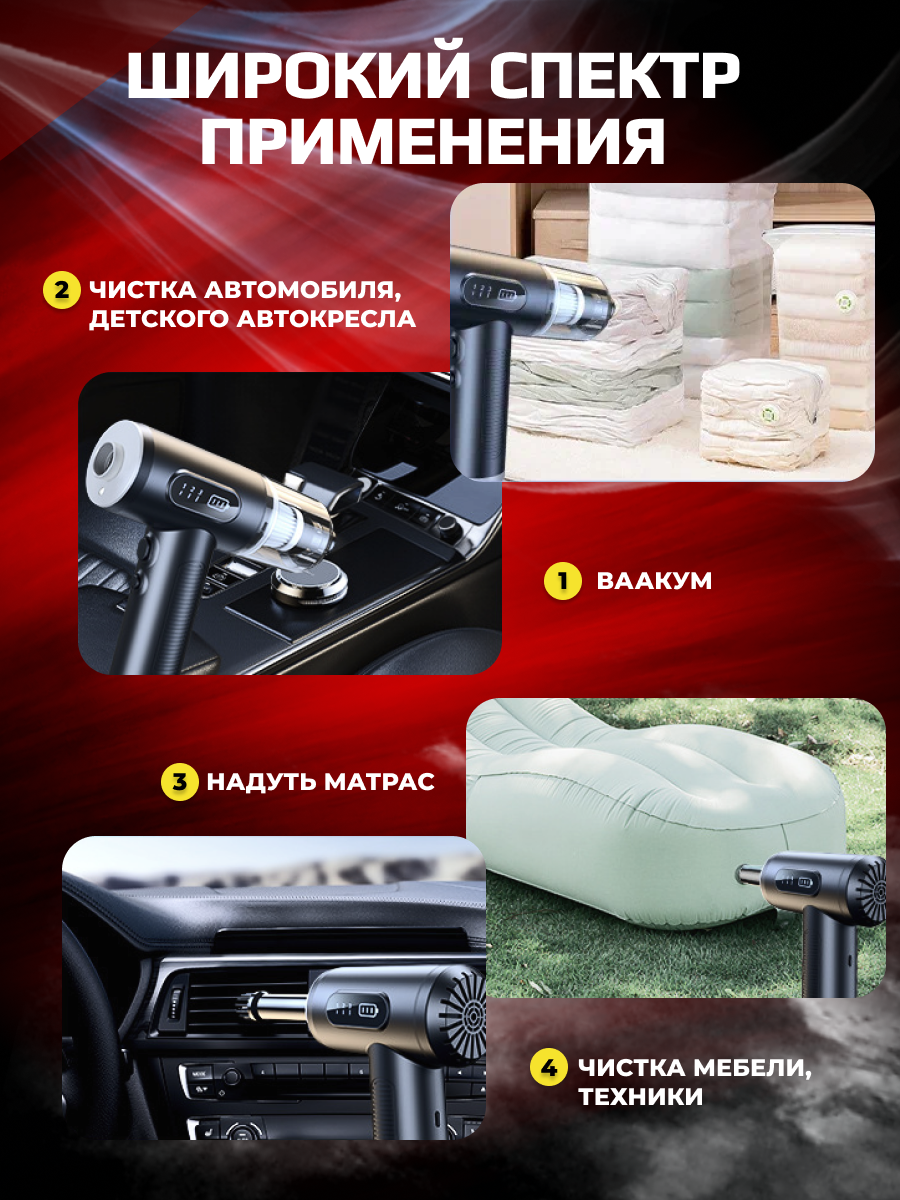 ШИРОКИЙ СПЕКТР ПРИМЕНЕНИЯ

2 ЧИСТКА АВТОМОБИЛЯ, ДЕТСКОГО АВТОКРЕСЛА

1 ВААКУМ

3 НАДУТЬ МАТРАС

4 ЧИСТКА МЕБЕЛИ, ТЕХНИКИ