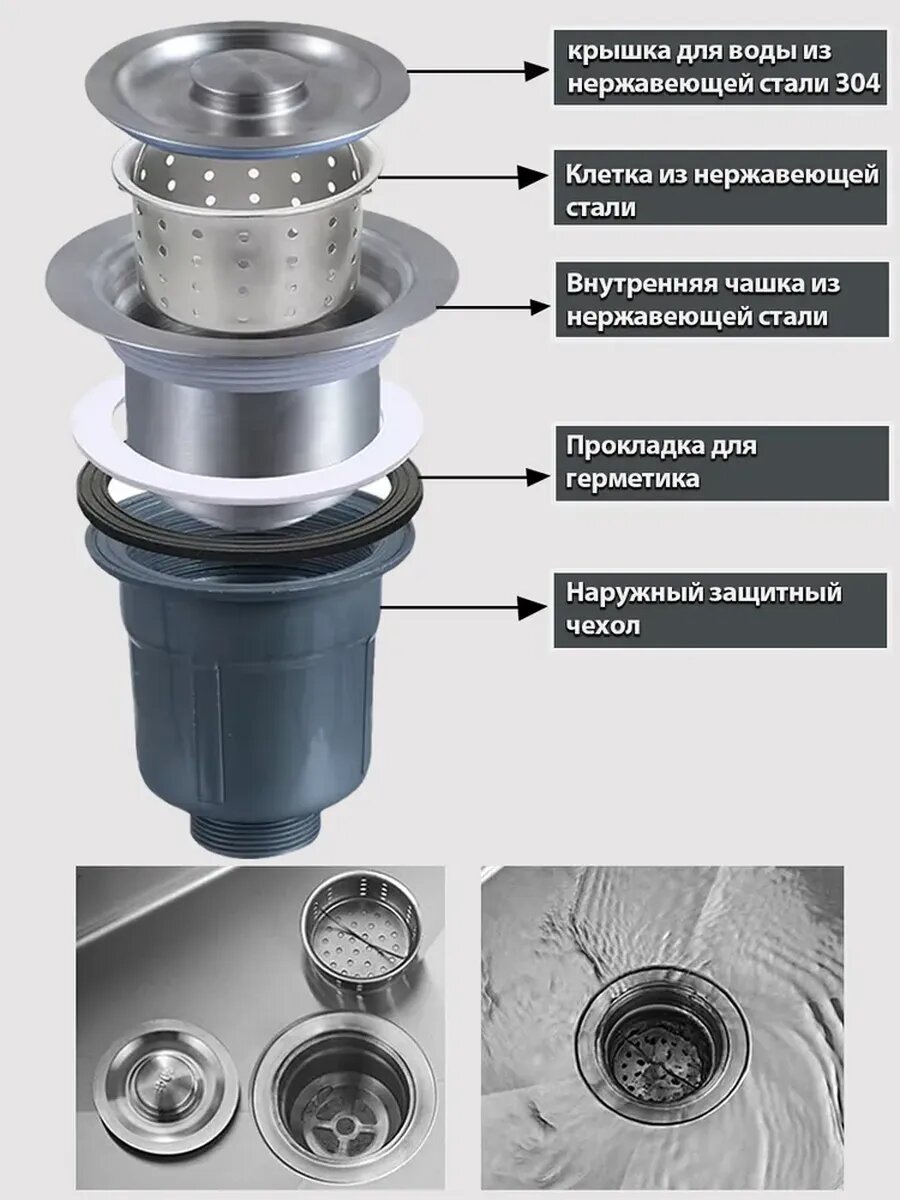 крышка для воды из нержавеющей стали 304

Клетка из нержавеющей стали

Внутренняя чашка из нержавеющей стали

Прокладка для герметика

Наружный защитный чехол