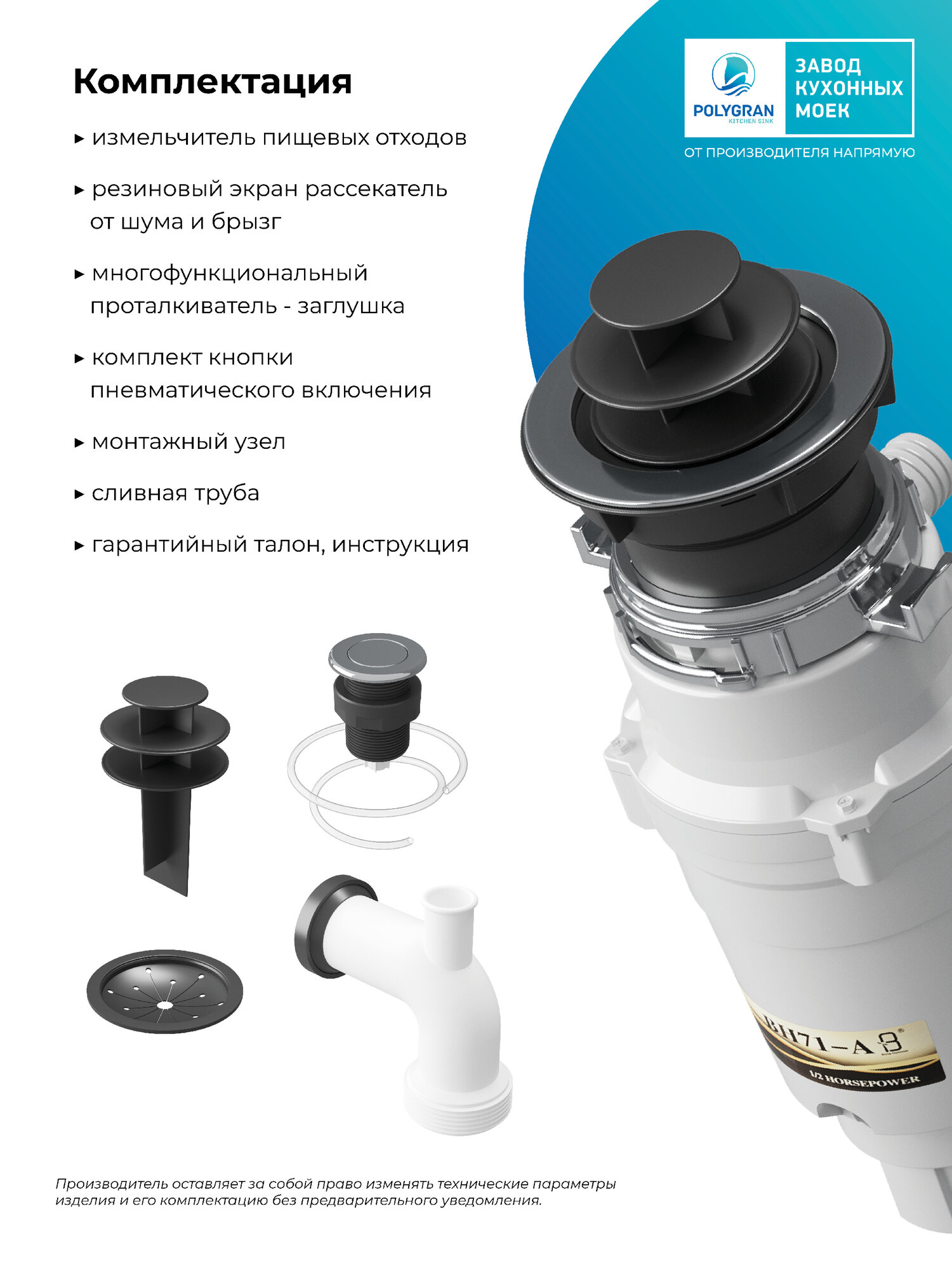 Комплектация

▸ измельчитель пищевых отходов

▸ резиновый экран рассекатель от шума и брызг

▸ многофункциональный проталкиватель - заглушка

▸ комплект кнопки пневматического включения

▸ монтажный узел

▸ сливная труба

▸ гарантийный талон, инструкция

POLYGRAN KITCHEN SINK

ЗАВОД КУХОННЫХ МОЕК

ОТ ПРОИЗВОДИТЕЛЯ НАПРЯМУЮ

BH71-A8

1/2 HORSEPOWER

Производитель оставляет за собой право изменять технические параметры изделия и его комплектацию без предварительного уведомления.