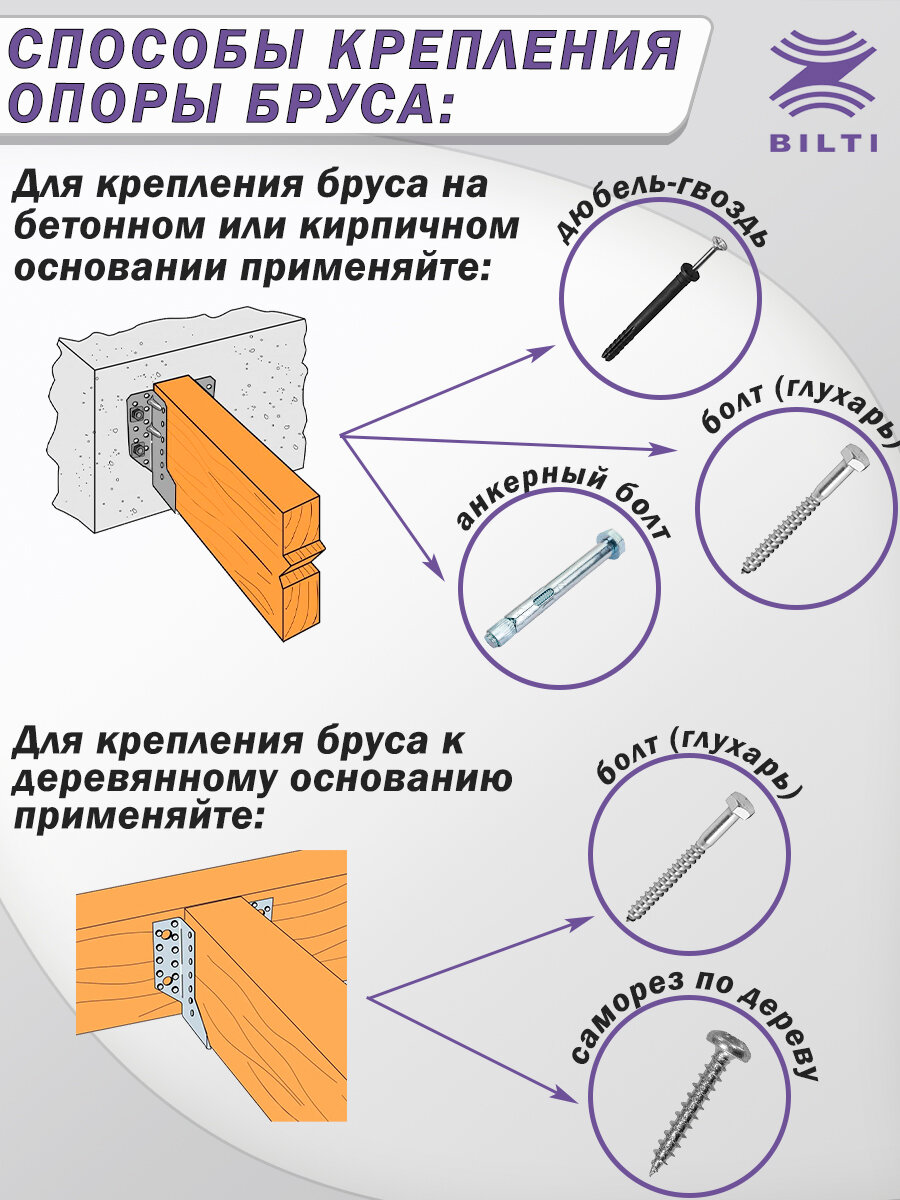 СПОСОБЫ КРЕПЛЕНИЯ ОПОРЫ БРУСА:

BILTI

Для крепления бруса на бетонном или кирпичном основании применяйте:

дюбель-гвоздь

болт (глухарь)

анкерный болт

Для крепления бруса к деревянному основанию применяйте:

болт (глухарь)

саморез по дереву