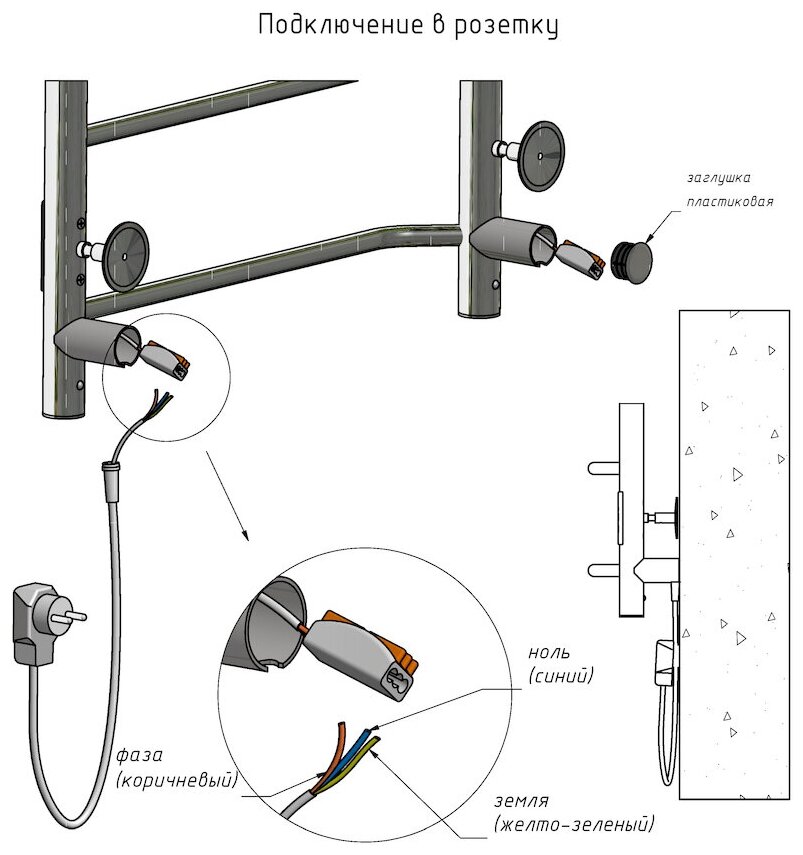 Подключение в розетку

заглушка пластиковая

ноль (синий)

фаза (коричневый)

земля (желто-зеленый)