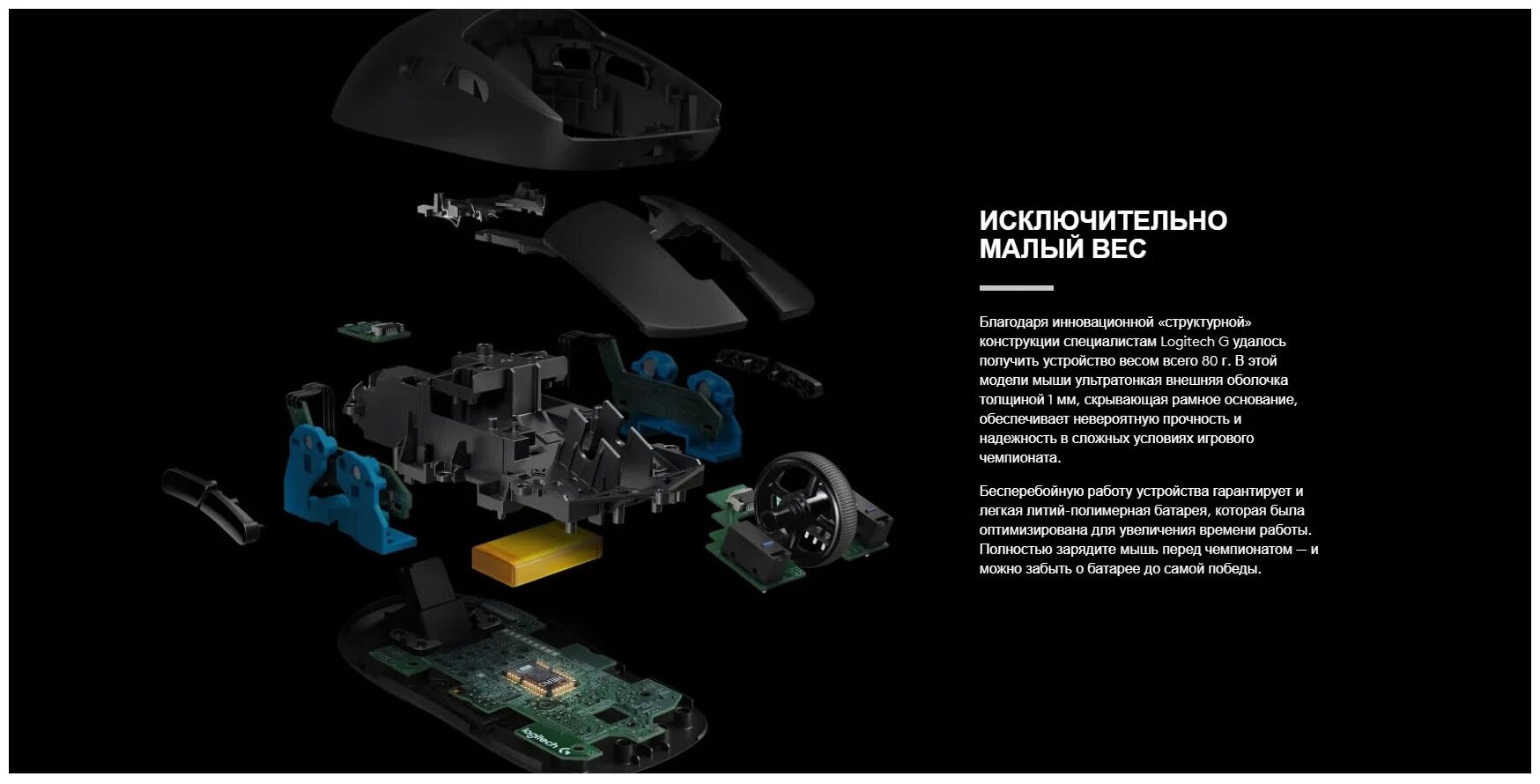 ИСКЛЮЧИТЕЛЬНО МАЛЫЙ ВЕС

Благодаря инновационной «структурной» конструкции специалистам Logitech G удалось получить устройство весом всего 80 г. В этой модели мыши ультратонкая внешняя оболочка толщиной 1 мм, скрывающая рамное основание, обеспечивает невероятную прочность и надежность в сложных условиях игрового чемпионата.

Бесперебойную работу устройства гарантирует и легкая литий-полимерная батарея, которая была оптимизирована для увеличения времени работы. Полностью зарядите мышь перед чемпионатом — и можно забыть о батарее до самой победы.

logitech G