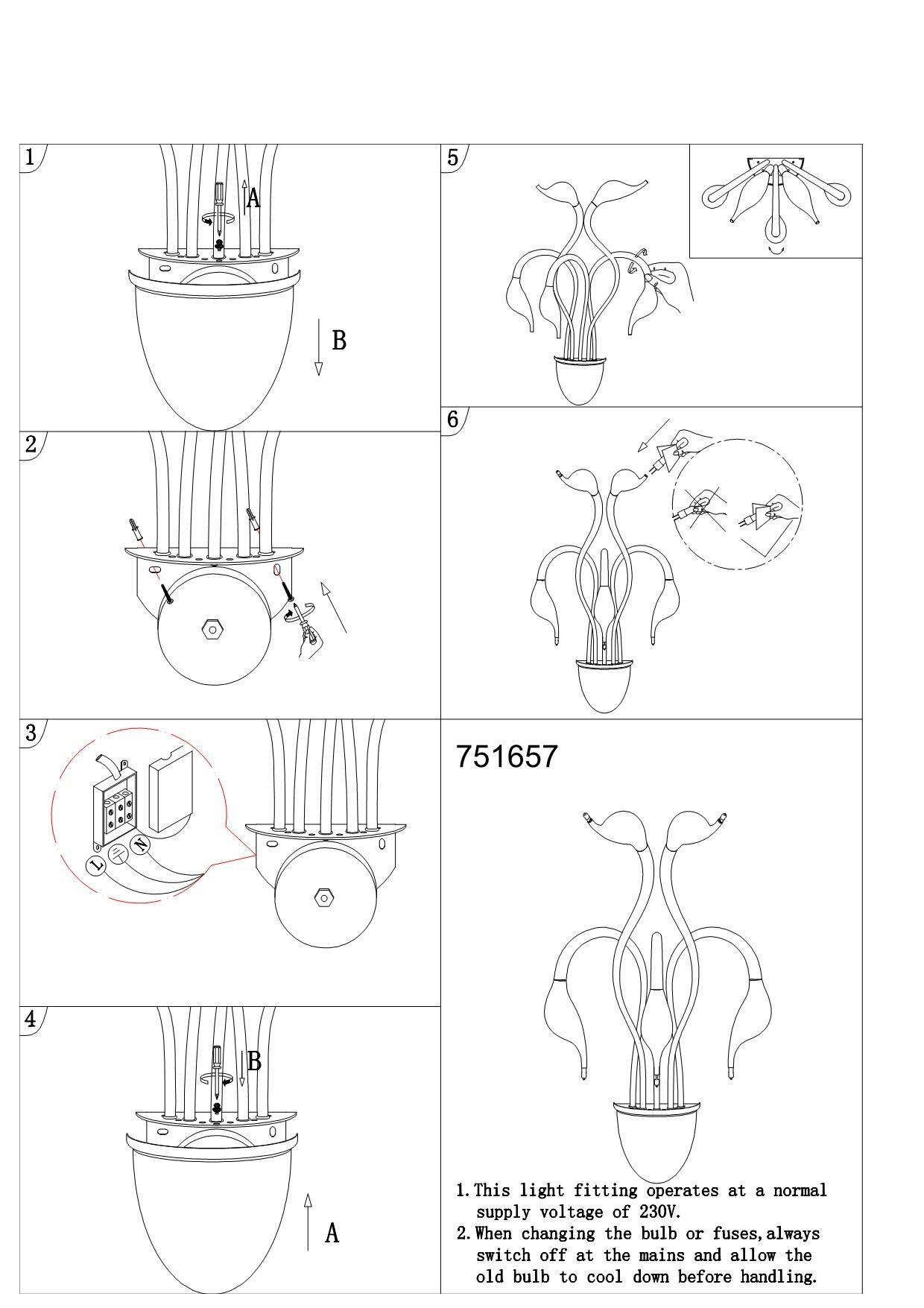 1

A

B

2

3

L

N

4

B

A

5

6

751657

1. This light fitting operates at a normal supply voltage of 230V.
2. When changing the bulb or fuses,always switch off at the mains and allow the old bulb to cool down before handling.