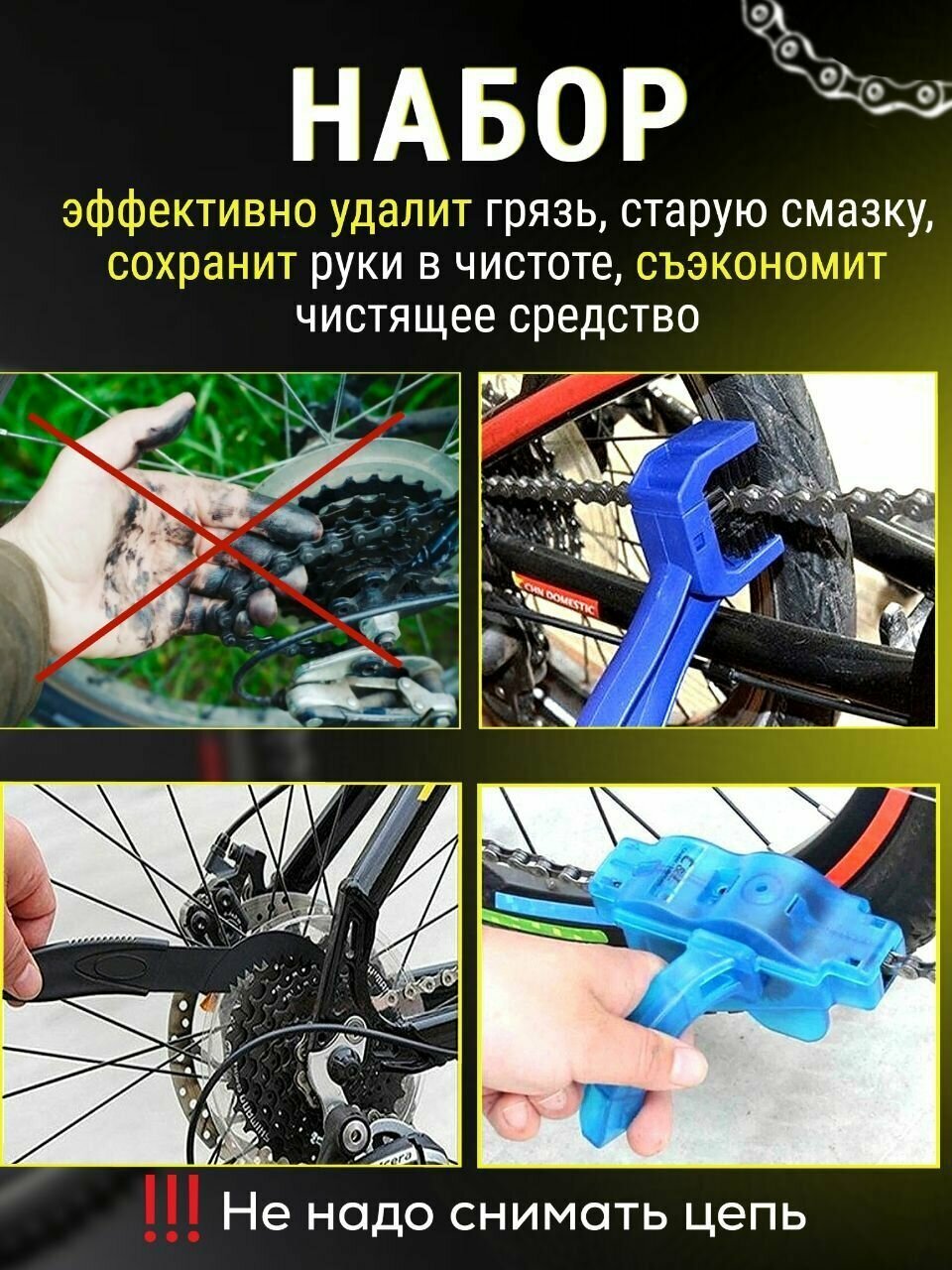 НАБОР

эффективно удалит грязь, старую смазку, сохранит руки в чистоте, съэкономит чистящее средство

CHN DOMESTIC

!!! Не надо снимать цепь