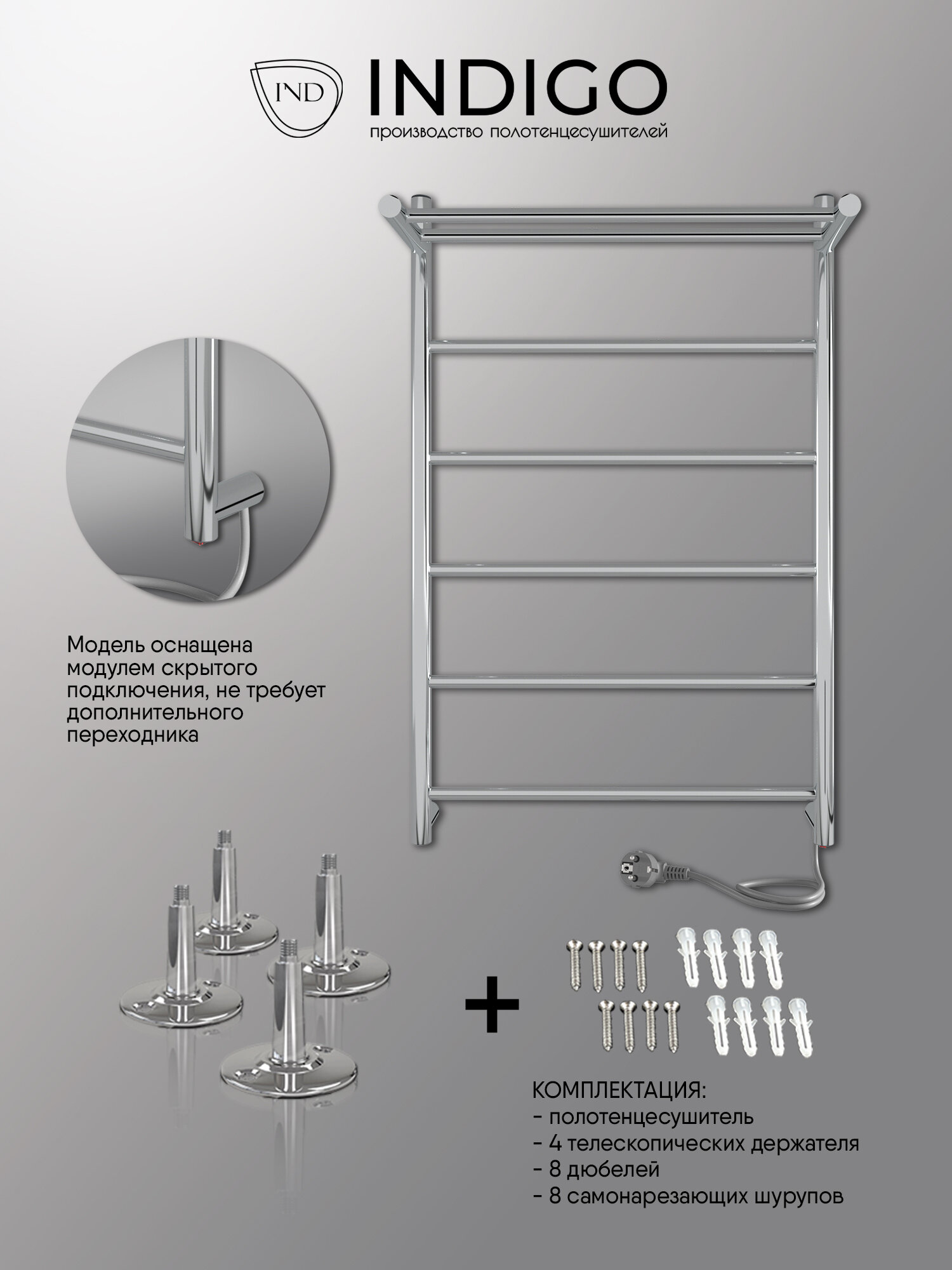 IND

INDIGO

производство полотенцесушителей

Модель оснащена модулем скрытого подключения, не требует дополнительного переходника

+

КОМПЛЕКТАЦИЯ:
- полотенцесушитель
- 4 телескопических держателя
- 8 дюбелей
- 8 самонарезающих шурупов