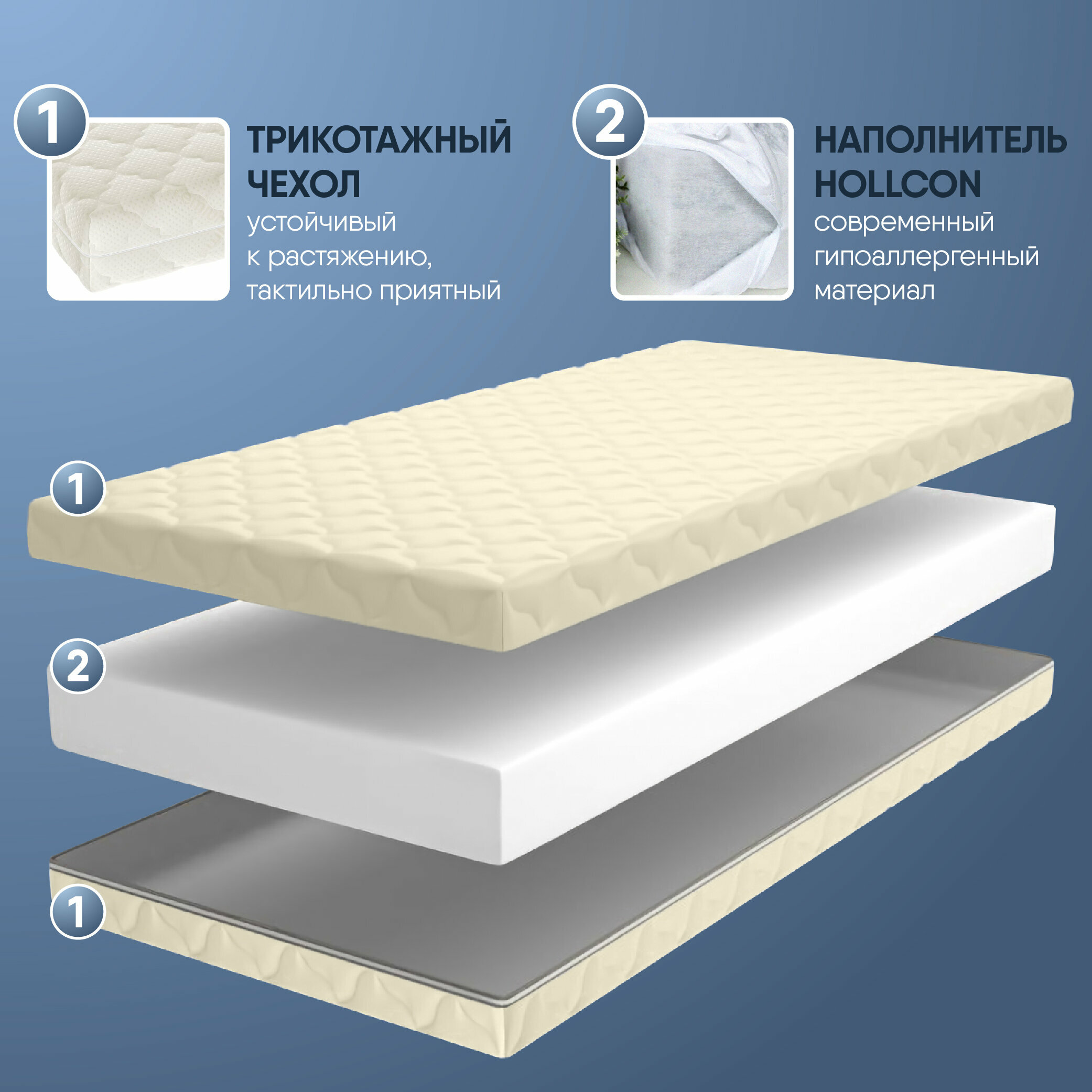 1

ТРИКОТАЖНЫЙ ЧЕХОЛ
устойчивый к растяжению, тактильно приятный

2

НАПОЛНИТЕЛЬ HOLLCON
современный гипоаллергенный материал

1

2

1