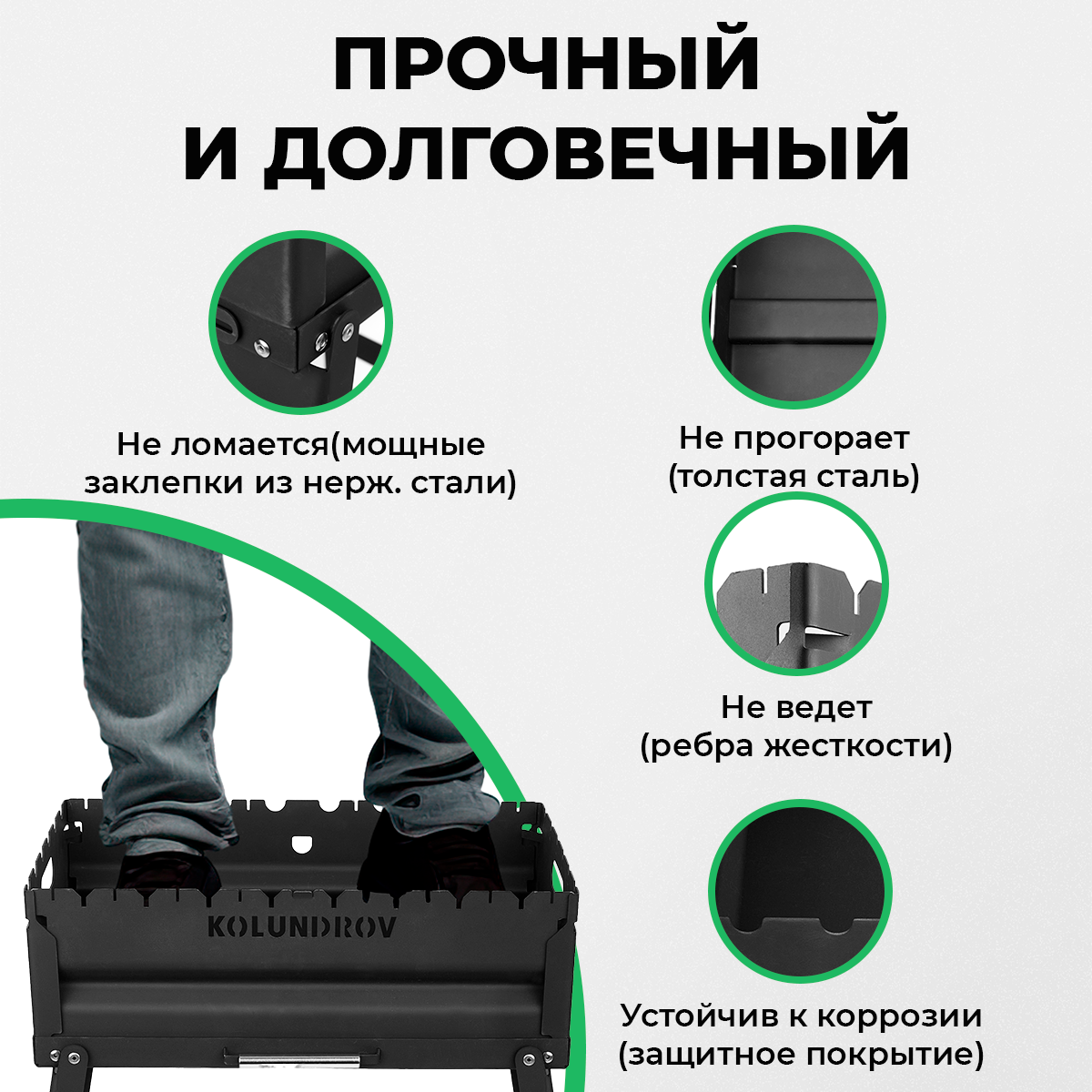 ПРОЧНЫЙ И ДОЛГОВЕЧНЫЙ

Не ломается(мощные заклепки из нерж. стали)

Не прогорает (толстая сталь)

Не ведет (ребра жесткости)

Устойчив к коррозии (защитное покрытие)

KOLUNDROV