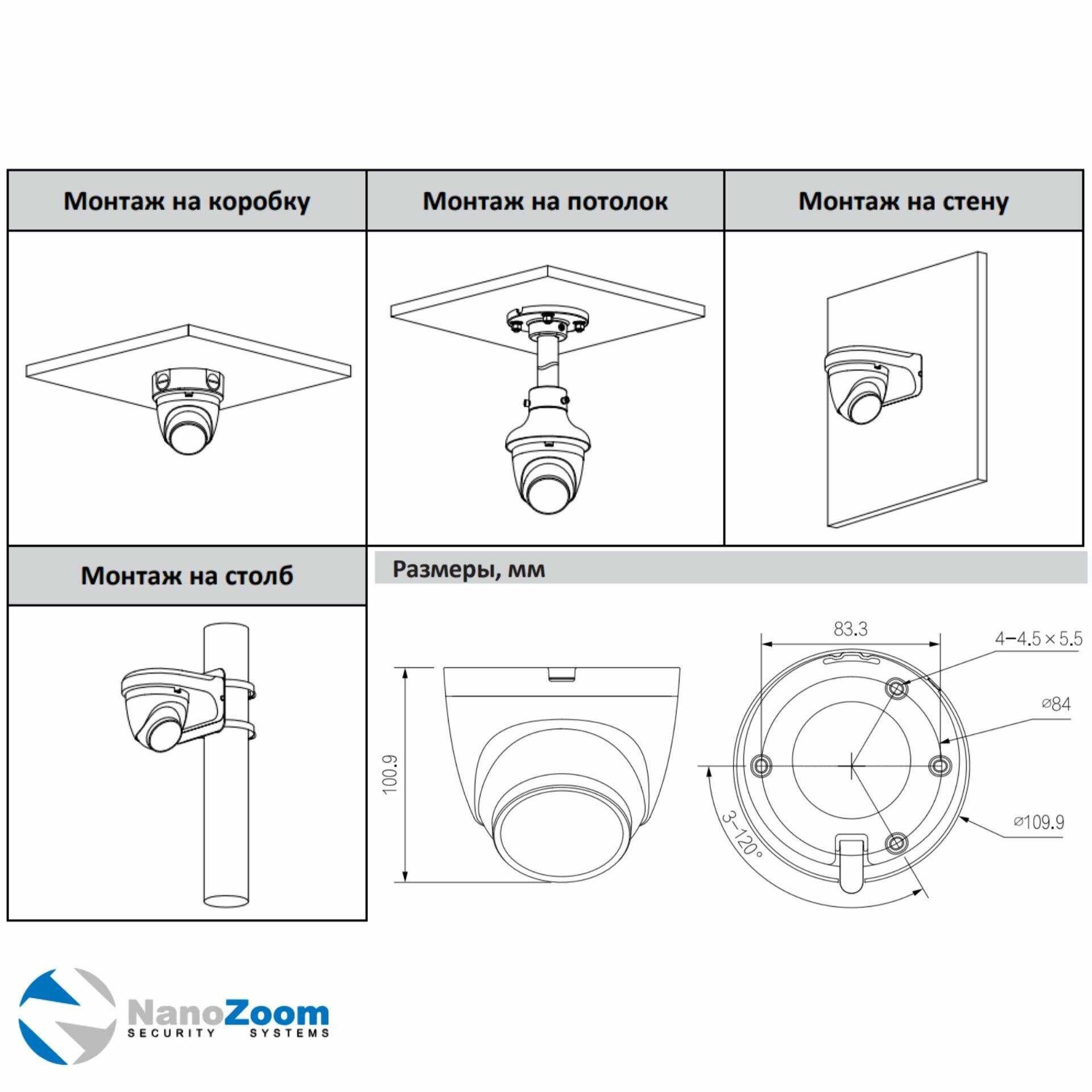 Монтаж на коробку

Монтаж на потолок

Монтаж на стену

Монтаж на столб

Размеры, мм

100.9

83.3

4–4.5×5.5

⌀84

⌀109.9

3–120°

NanoZoom
SECURITY SYSTEMS