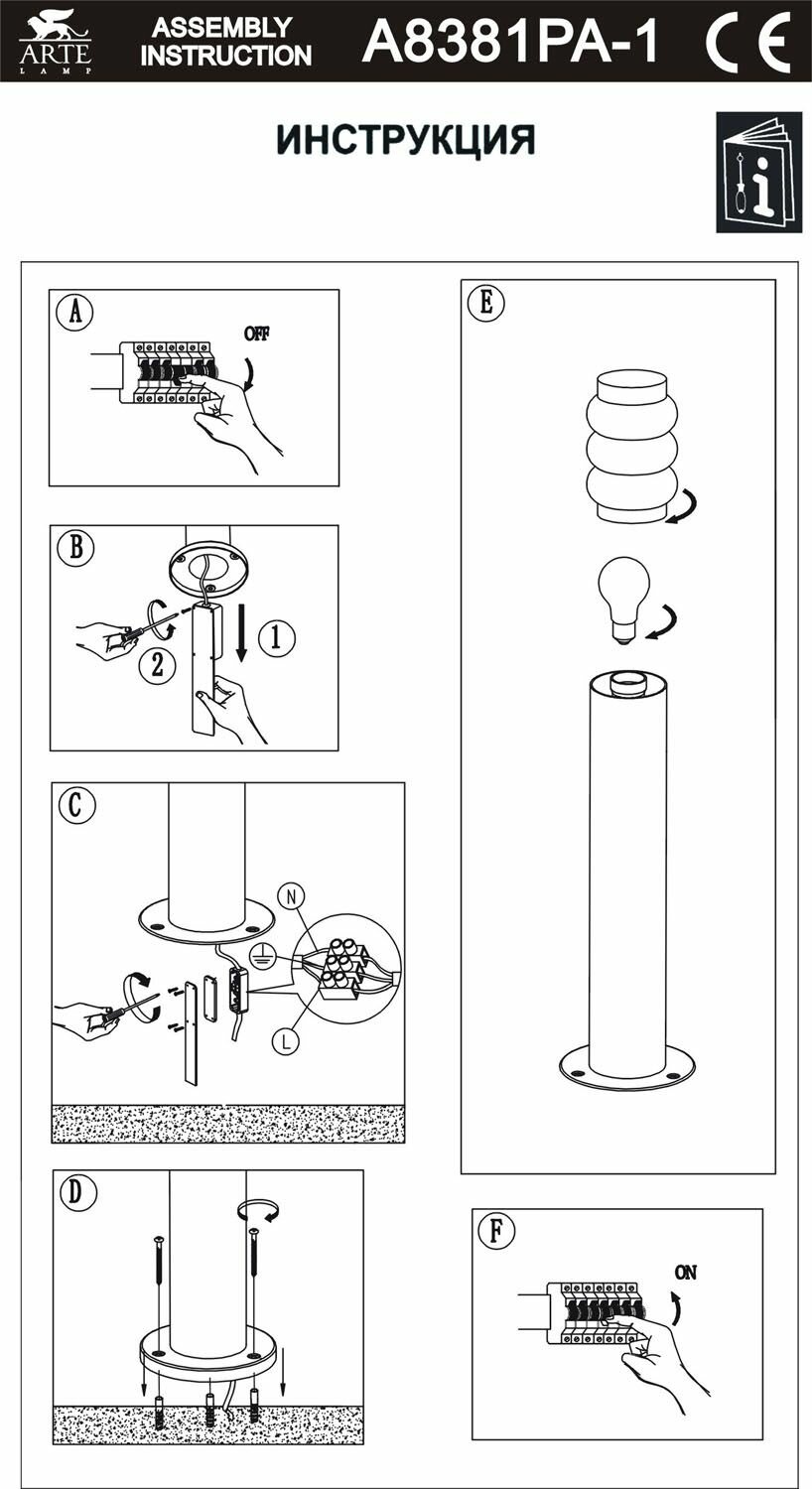 ARTE LAMP
ASSEMBLY INSTRUCTION
A8381PA-1
CE

ИНСТРУКЦИЯ

A
OFF

B
1
2

C
N
L

D

E

F
ON