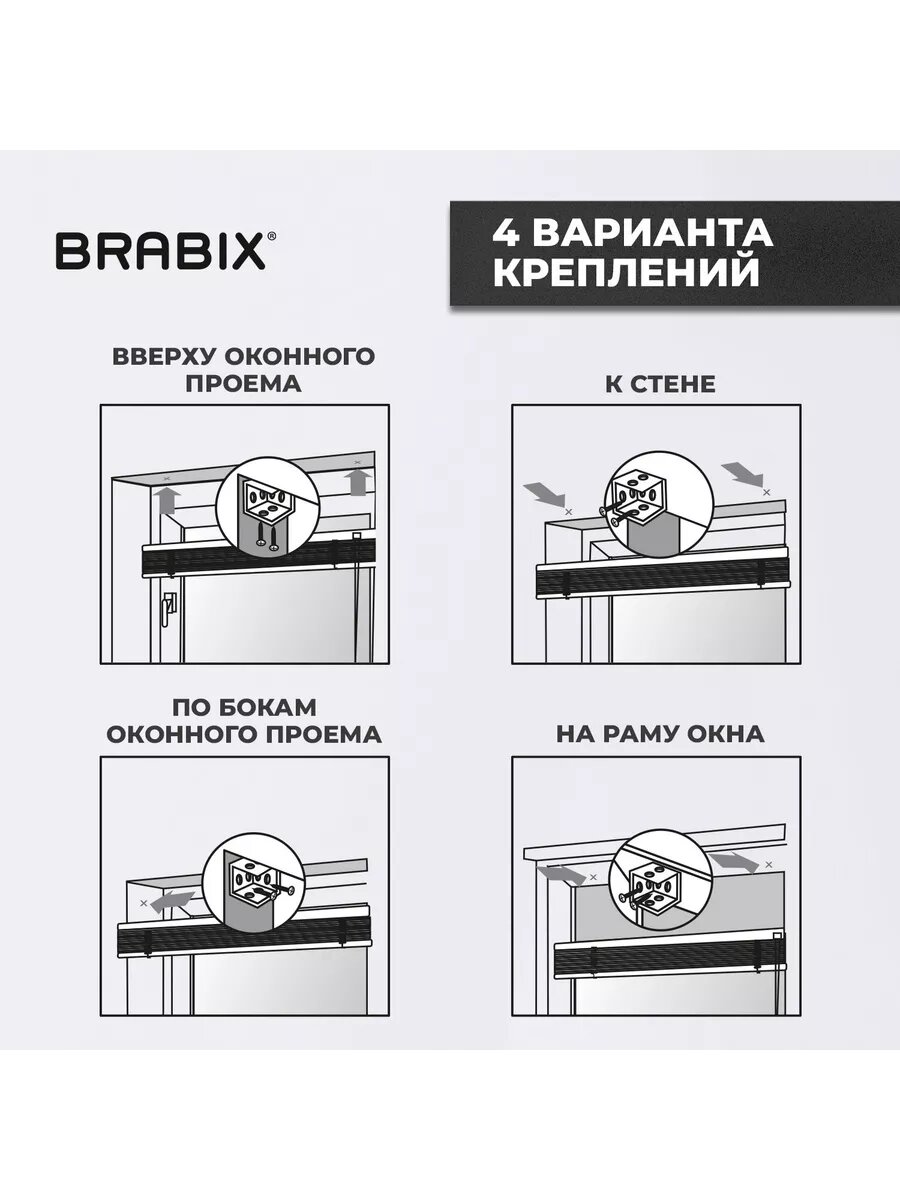 BRABIX®

4 ВАРИАНТА КРЕПЛЕНИЙ

ВВЕРХУ ОКОННОГО ПРОЕМА

К СТЕНЕ

ПО БОКАМ ОКОННОГО ПРОЕМА

НА РАМУ ОКНА