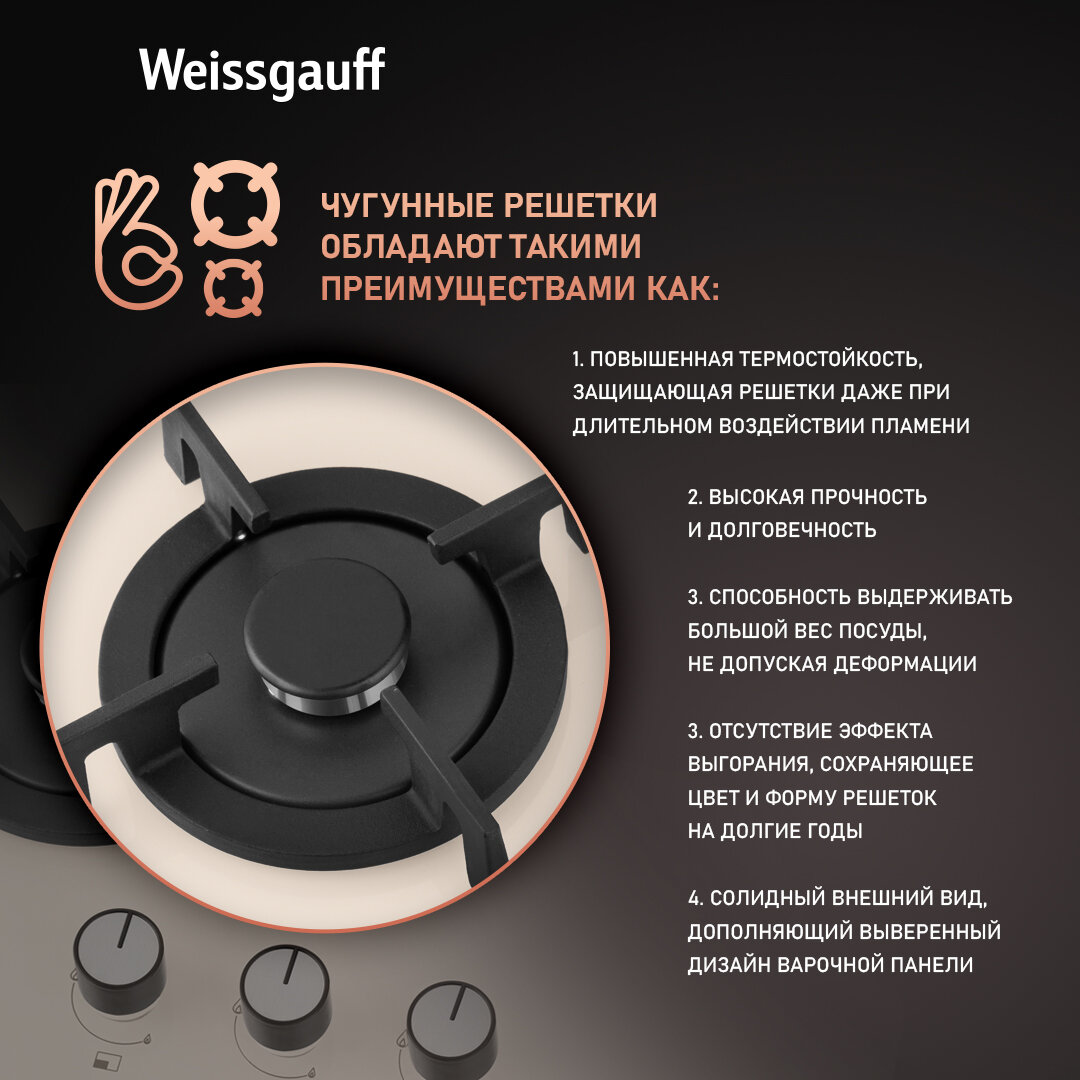 Weissgauff

ЧУГУННЫЕ РЕШЕТКИ ОБЛАДАЮТ ТАКИМИ ПРЕИМУЩЕСТВАМИ КАК:

1. ПОВЫШЕННАЯ ТЕРМОСТОЙКОСТЬ, ЗАЩИЩАЮЩАЯ РЕШЕТКИ ДАЖЕ ПРИ ДЛИТЕЛЬНОМ ВОЗДЕЙСТВИИ ПЛАМЕНИ

2. ВЫСОКАЯ ПРОЧНОСТЬ И ДОЛГОВЕЧНОСТЬ

3. СПОСОБНОСТЬ ВЫДЕРЖИВАТЬ БОЛЬШОЙ ВЕС ПОСУДЫ, НЕ ДОПУСКАЯ ДЕФОРМАЦИИ

3. ОТСУТСТВИЕ ЭФФЕКТА ВЫГОРАНИЯ, СОХРАНЯЮЩЕЕ ЦВЕТ И ФОРМУ РЕШЕТОК НА ДОЛГИЕ ГОДЫ

4. СОЛИДНЫЙ ВНЕШНИЙ ВИД, ДОПОЛНЯЮЩИЙ ВЫВЕРЕННЫЙ ДИЗАЙН ВАРОЧНОЙ ПАНЕЛИ