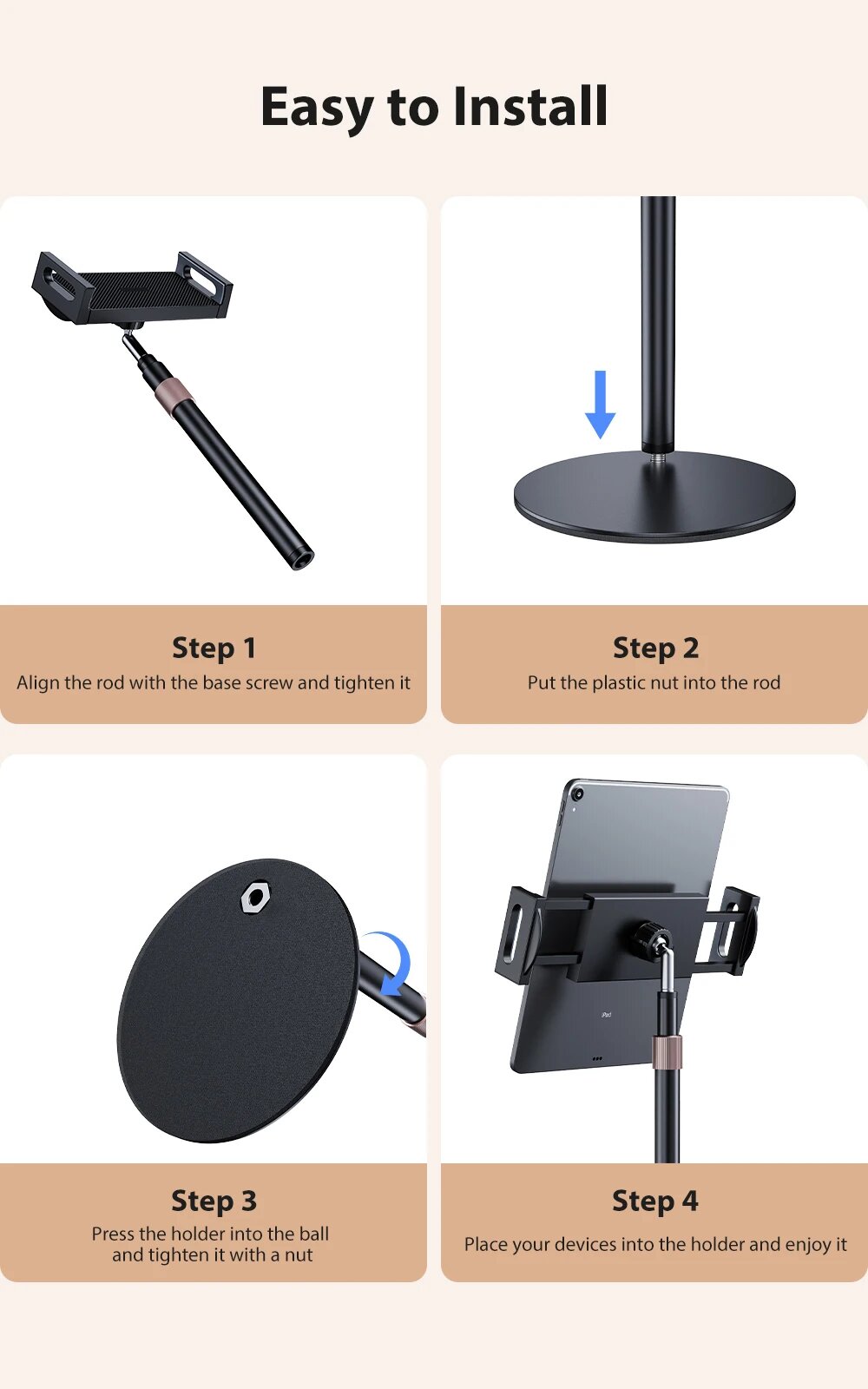 Easy to Install

Step 1
Align the rod with the base screw and tighten it

Step 2
Put the plastic nut into the rod

Step 3
Press the holder into the ball and tighten it with a nut

iPad

Step 4
Place your devices into the holder and enjoy it