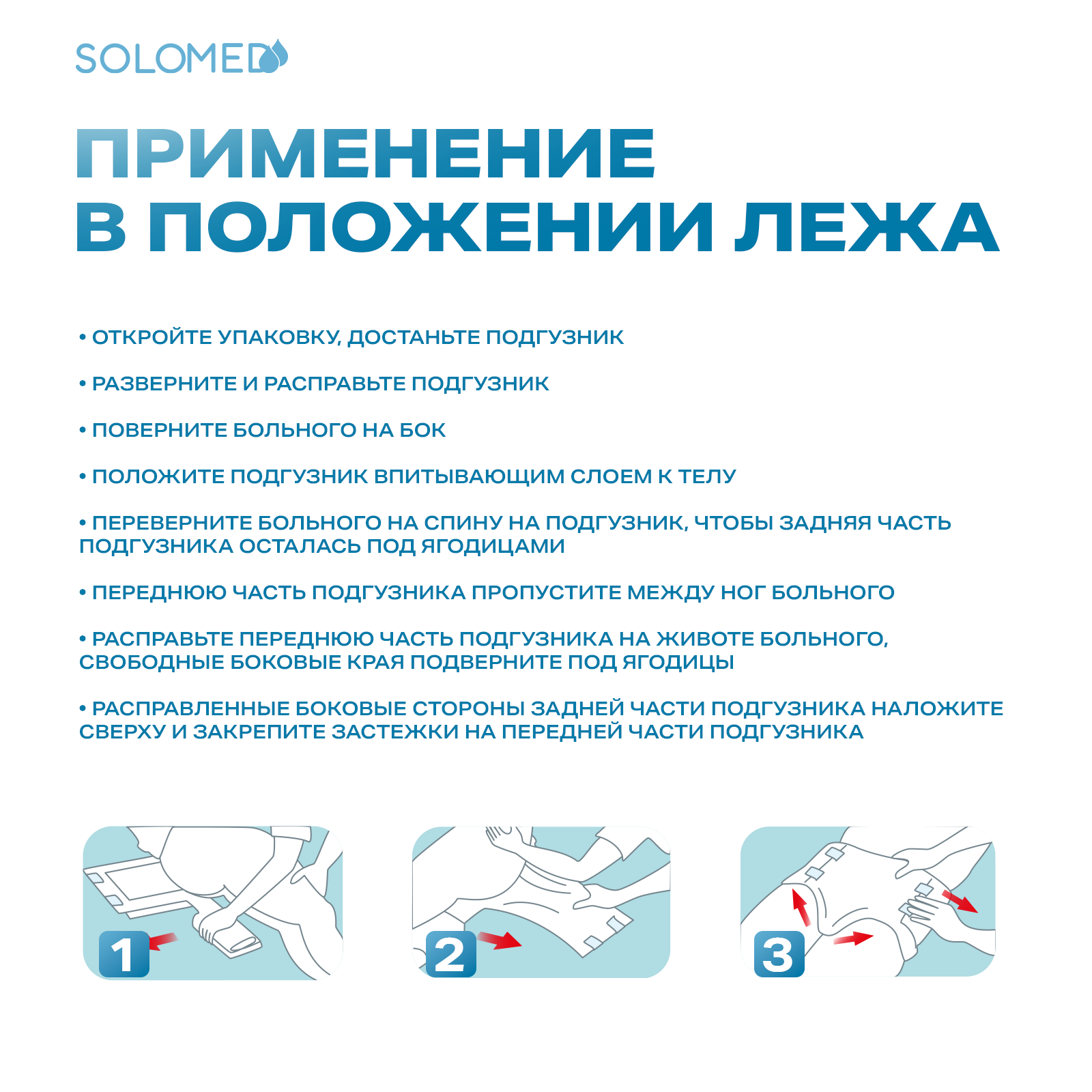 SOLOMED

ПРИМЕНЕНИЕ В ПОЛОЖЕНИИ ЛЕЖА

• ОТКРОЙТЕ УПАКОВКУ, ДОСТАНЬТЕ ПОДГУЗНИК

• РАЗВЕРНИТЕ И РАСПРАВЬТЕ ПОДГУЗНИК

• ПОВЕРНИТЕ БОЛЬНОГО НА БОК

• ПОЛОЖИТЕ ПОДГУЗНИК ВПИТЫВАЮЩИМ СЛОЕМ К ТЕЛУ

• ПЕРЕВЕРНИТЕ БОЛЬНОГО НА СПИНУ НА ПОДГУЗНИК, ЧТОБЫ ЗАДНЯЯ ЧАСТЬ ПОДГУЗНИКА ОСТАЛАСЬ ПОД ЯГОДИЦАМИ

• ПЕРЕДНЮЮ ЧАСТЬ ПОДГУЗНИКА ПРОПУСТИТЕ МЕЖДУ НОГ БОЛЬНОГО

• РАСПРАВЬТЕ ПЕРЕДНЮЮ ЧАСТЬ ПОДГУЗНИКА НА ЖИВОТЕ БОЛЬНОГО, СВОБОДНЫЕ БОКОВЫЕ КРАЯ ПОДВЕРНИТЕ ПОД ЯГОДИЦЫ

• РАСПРАВЛЕННЫЕ БОКОВЫЕ СТОРОНЫ ЗАДНЕЙ ЧАСТИ ПОДГУЗНИКА НАЛОЖИТЕ СВЕРХУ И ЗАКРЕПИТЕ ЗАСТЕЖКИ НА ПЕРЕДНЕЙ ЧАСТИ ПОДГУЗНИКА

1

2

3