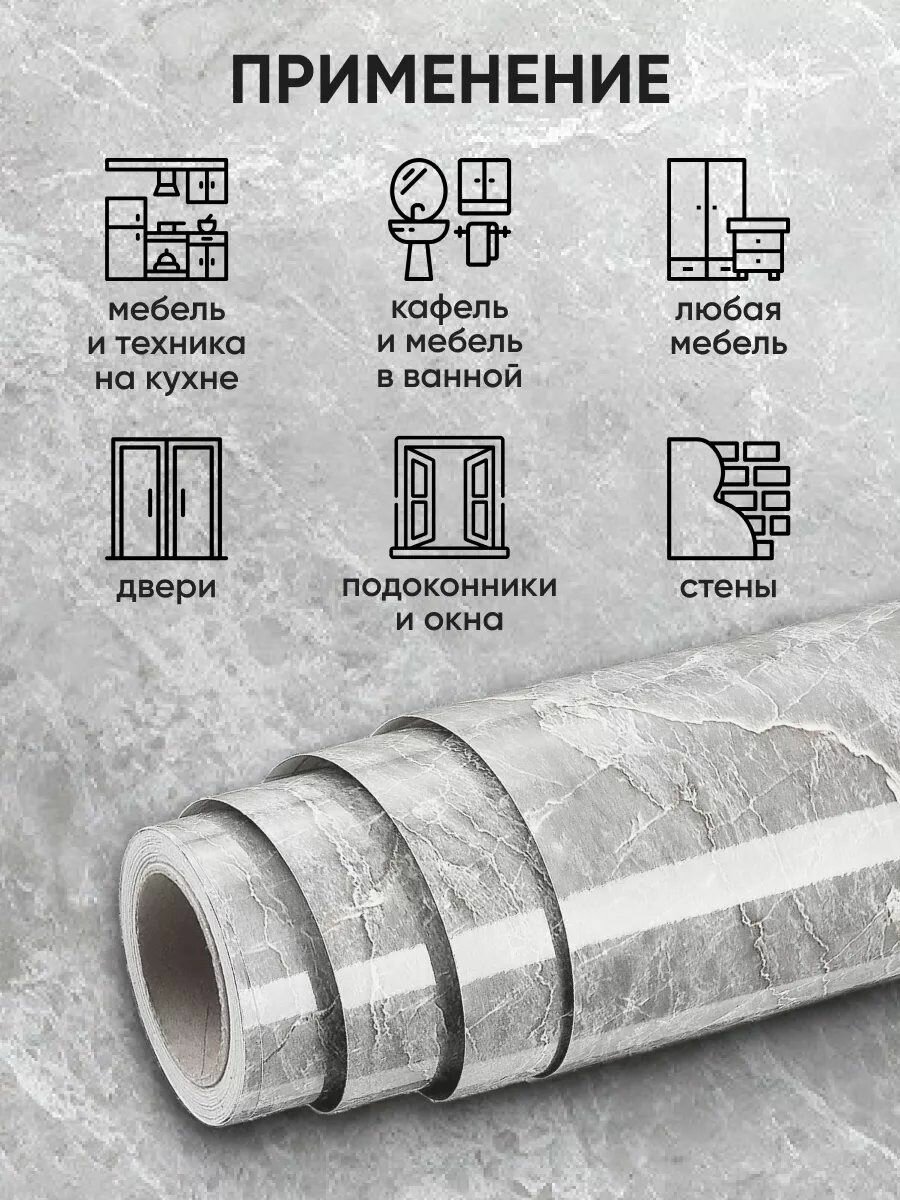 ПРИМЕНЕНИЕ

мебель и техника на кухне

кафель и мебель в ванной

любая мебель

двери

подоконники и окна

стены