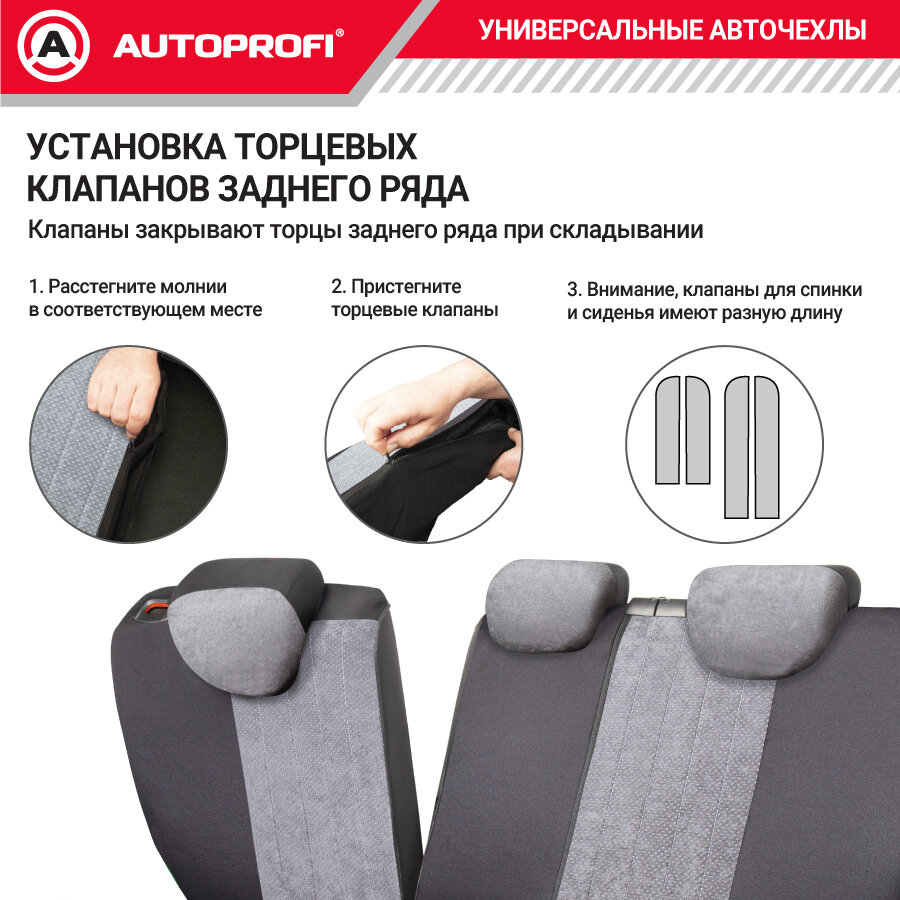 A AUTOPROFI®

УНИВЕРСАЛЬНЫЕ АВТОЧЕХЛЫ

УСТАНОВКА ТОРЦЕВЫХ КЛАПАНОВ ЗАДНЕГО РЯДА

Клапаны закрывают торцы заднего ряда при складывании

1. Расстегните молнии в соответствующем месте

2. Пристегните торцевые клапаны

3. Внимание, клапаны для спинки и сиденья имеют разную длину