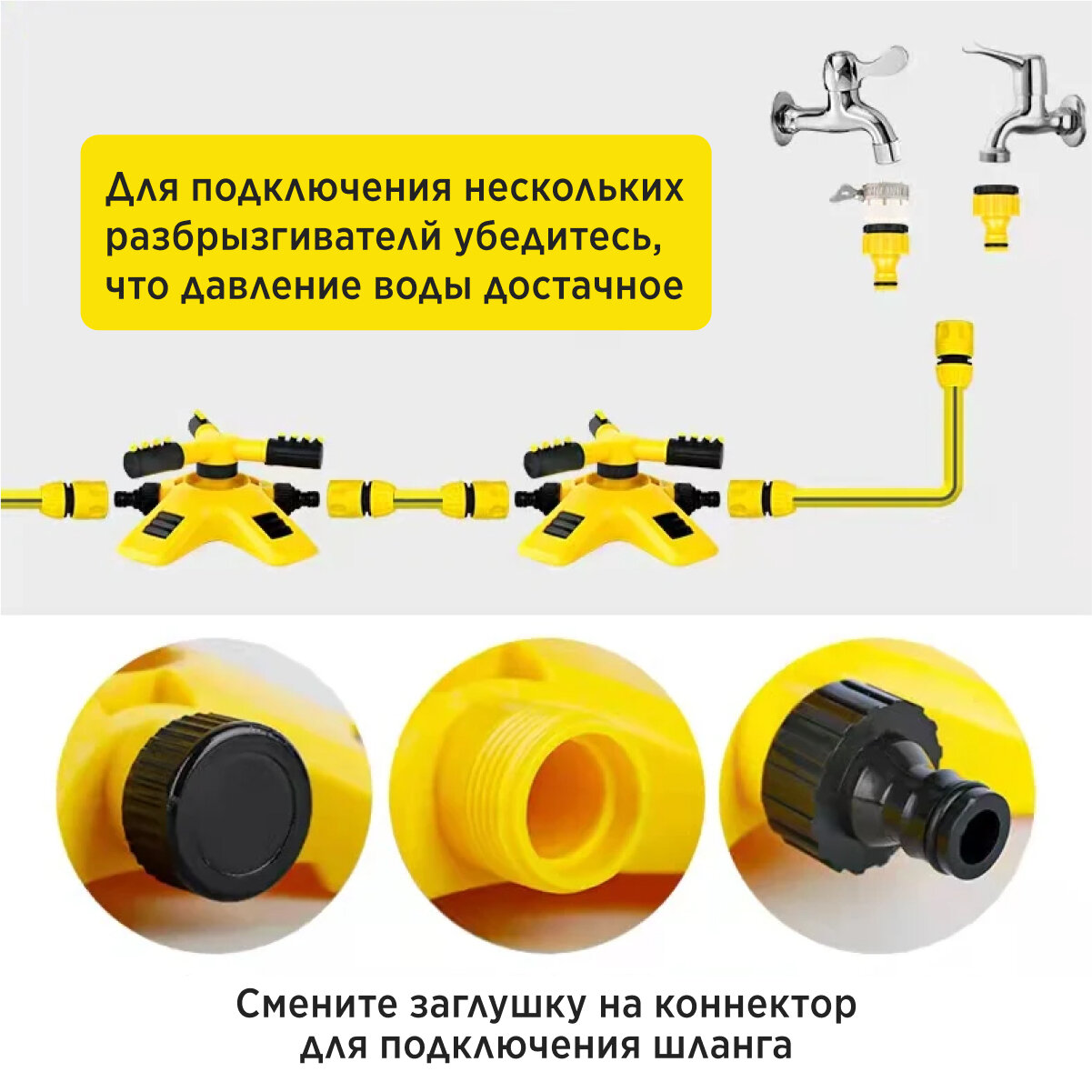 Для подключения нескольких разбрызгивателй убедитесь, что давление воды достачное

Смените заглушку на коннектор для подключения шланга