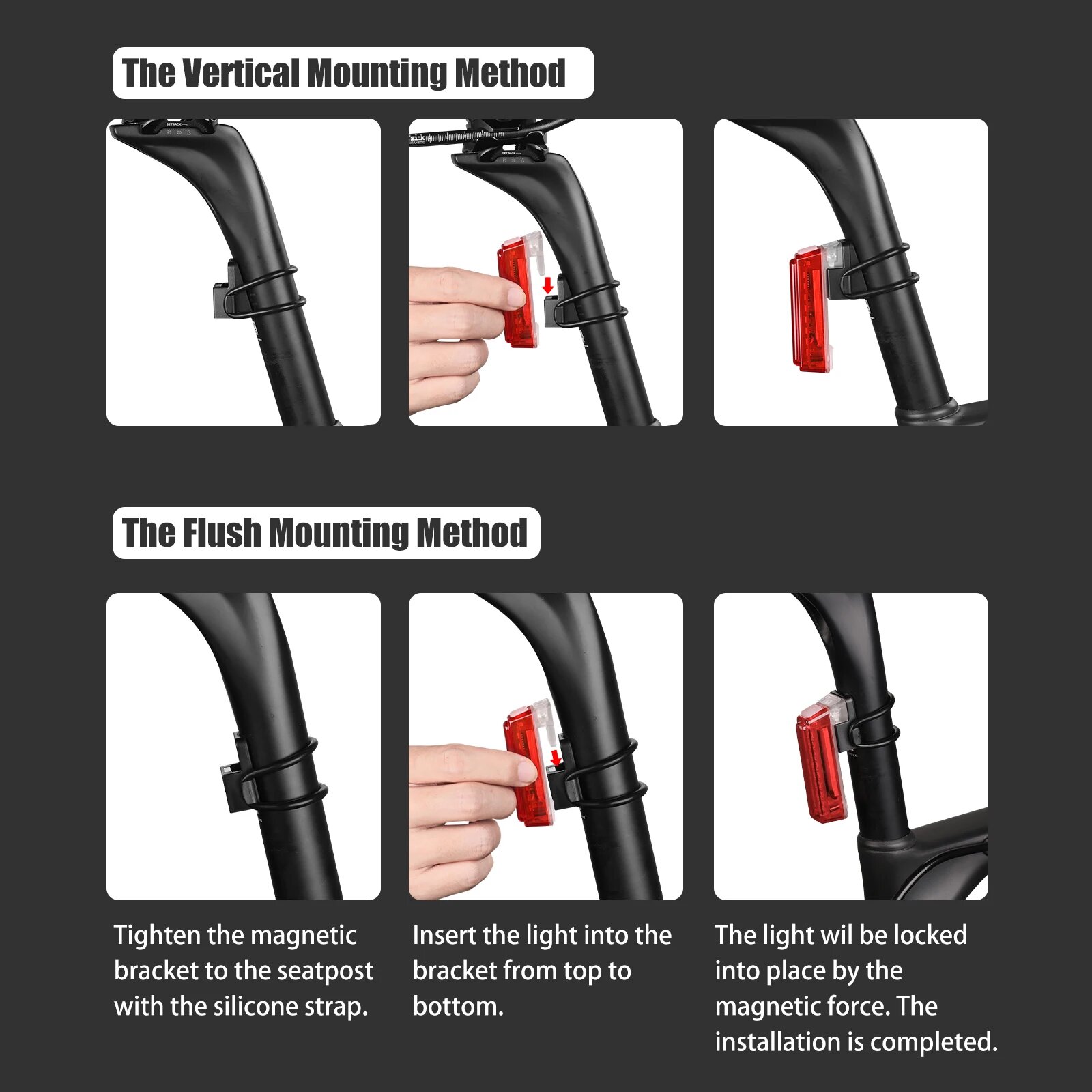 The Vertical Mounting Method

The Flush Mounting Method

Tighten the magnetic bracket to the seatpost with the silicone strap.

Insert the light into the bracket from top to bottom.

The light wil be locked into place by the magnetic force. The installation is completed.