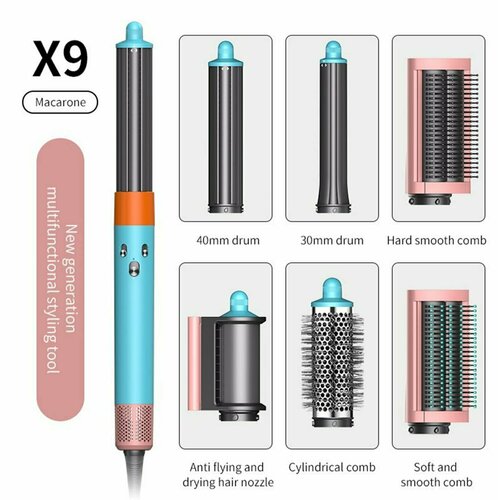 X9

Macarone

New generation multifunctional styling tool

40mm drum

30mm drum

Hard smooth comb

Anti flying and drying hair nozzle

Cylindrical comb

Soft and smooth comb