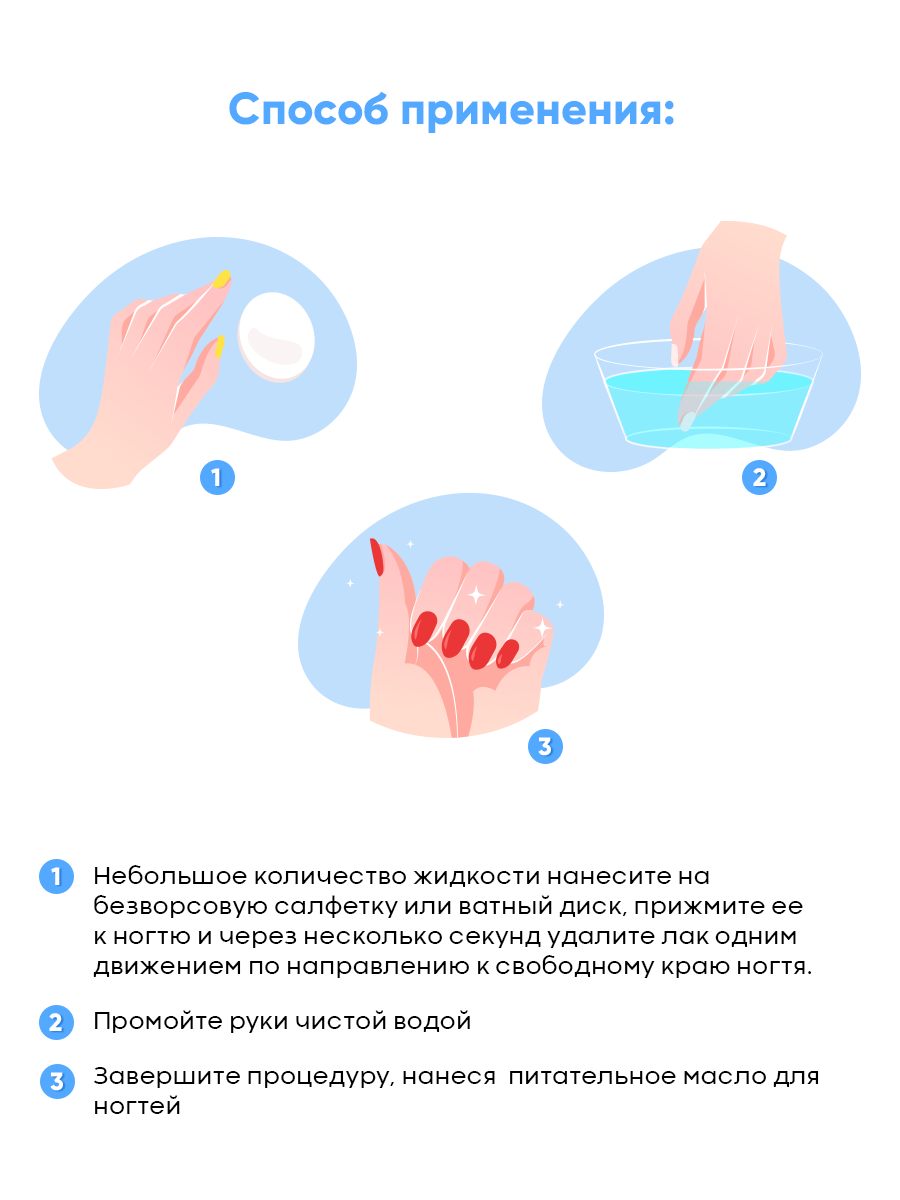 Способ применения:

1

2

3

1 Небольшое количество жидкости нанесите на безворсовую салфетку или ватный диск, прижмите ее к ногтю и через несколько секунд удалите лак одним движением по направлению к свободному краю ногтя.

2 Промойте руки чистой водой

3 Завершите процедуру, нанеся питательное масло для ногтей