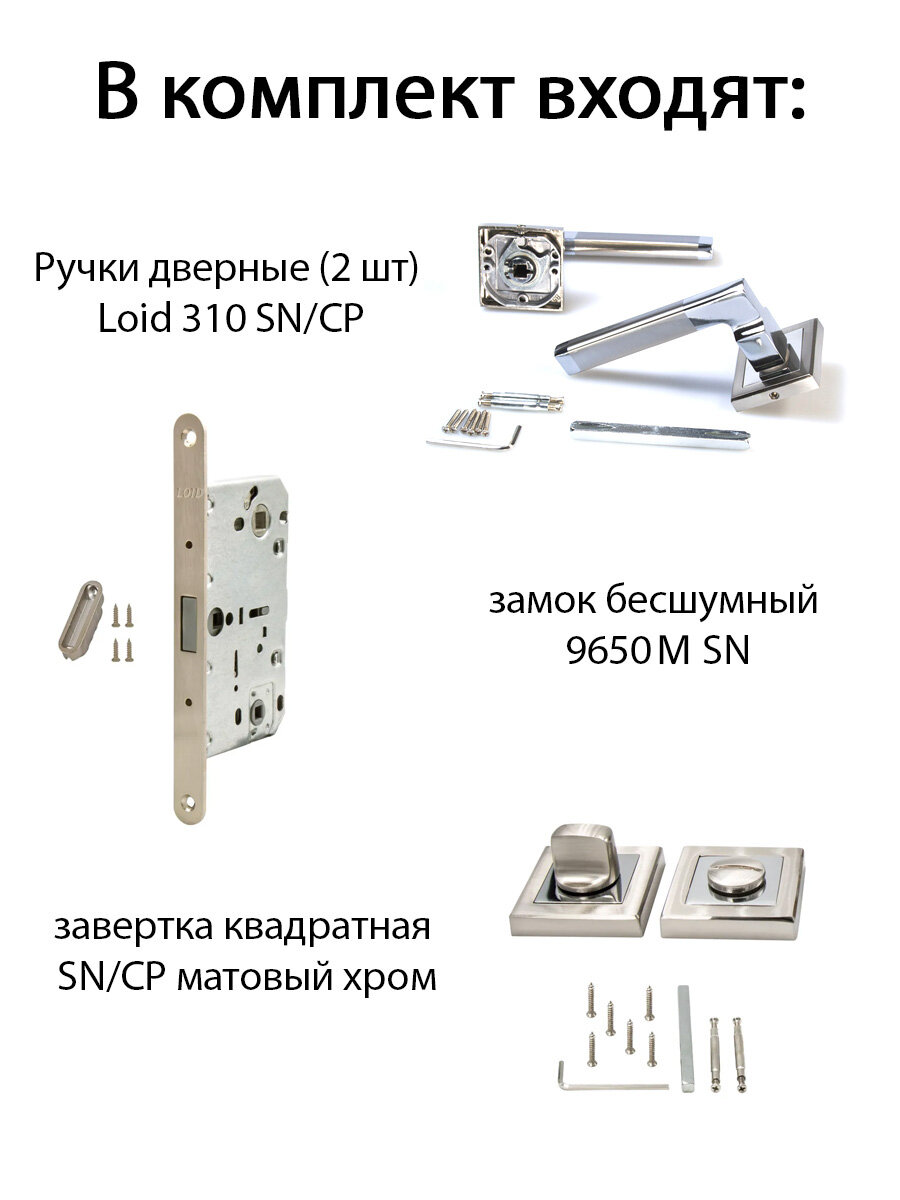 В комплект входят:

Ручки дверные (2 шт)
Loid 310 SN/CP

LOID

замок бесшумный
9650 M SN

завертка квадратная
SN/CP матовый хром