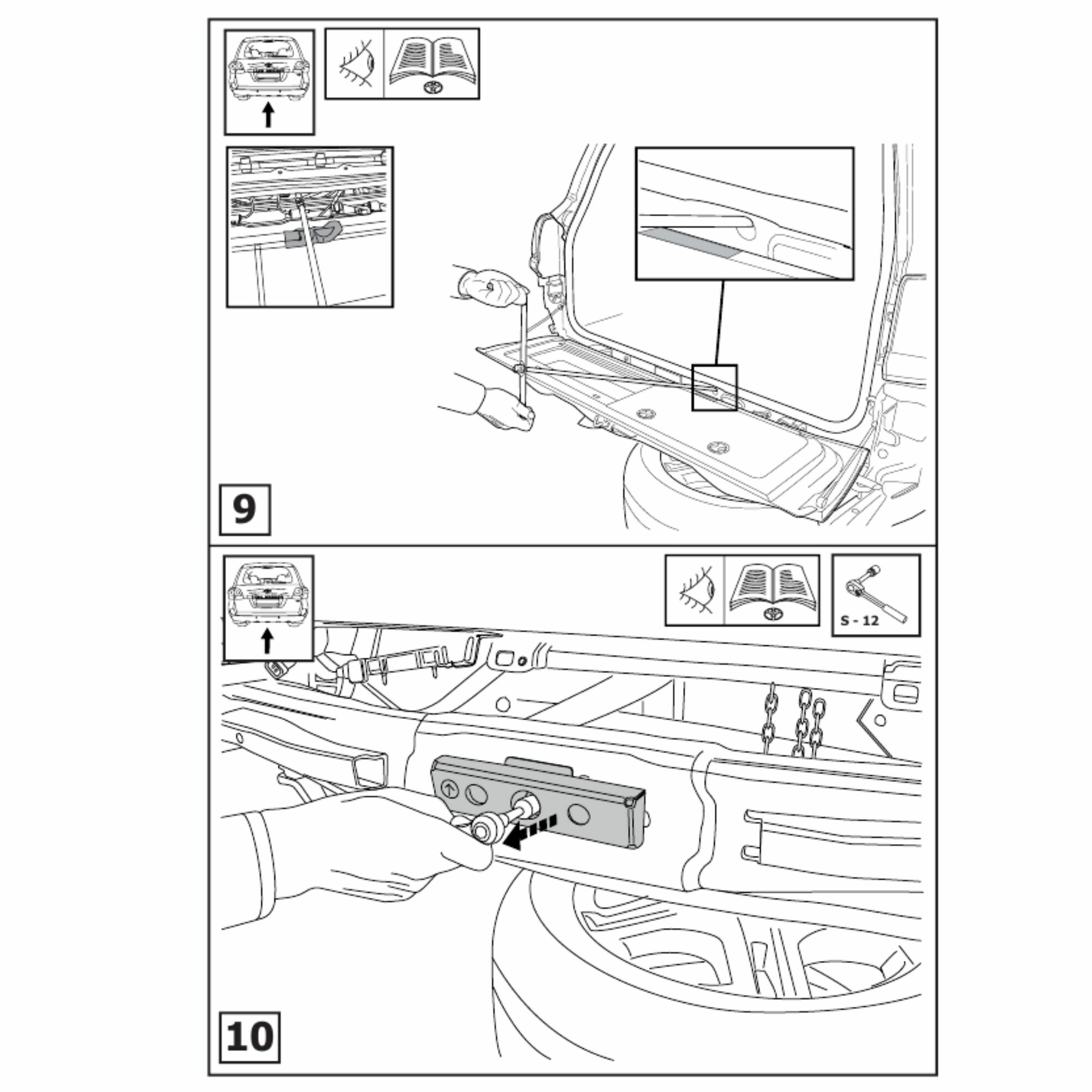 9

S - 12

10